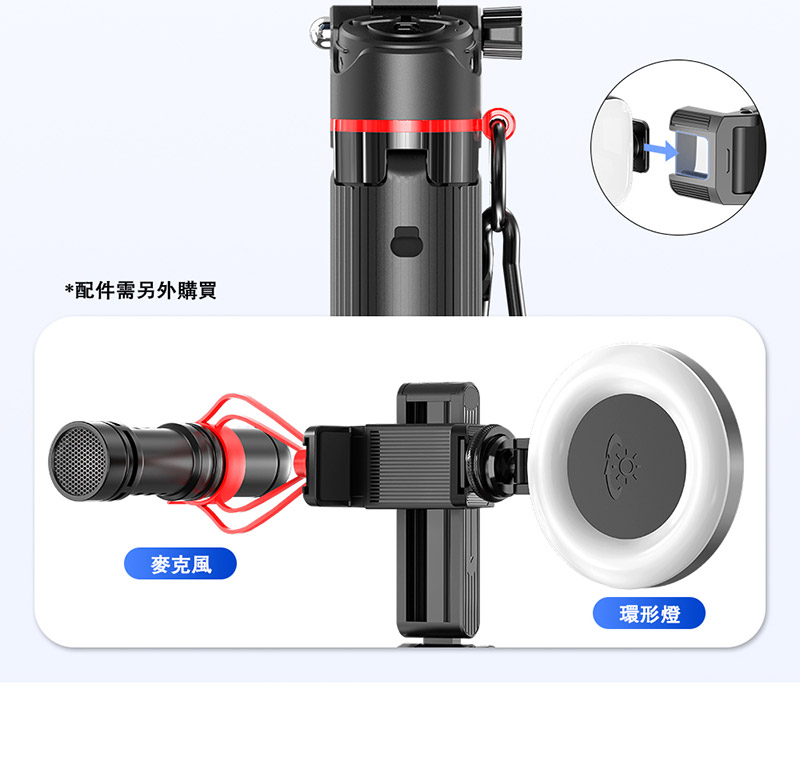 *配件需另外購買

麥克風

環形燈