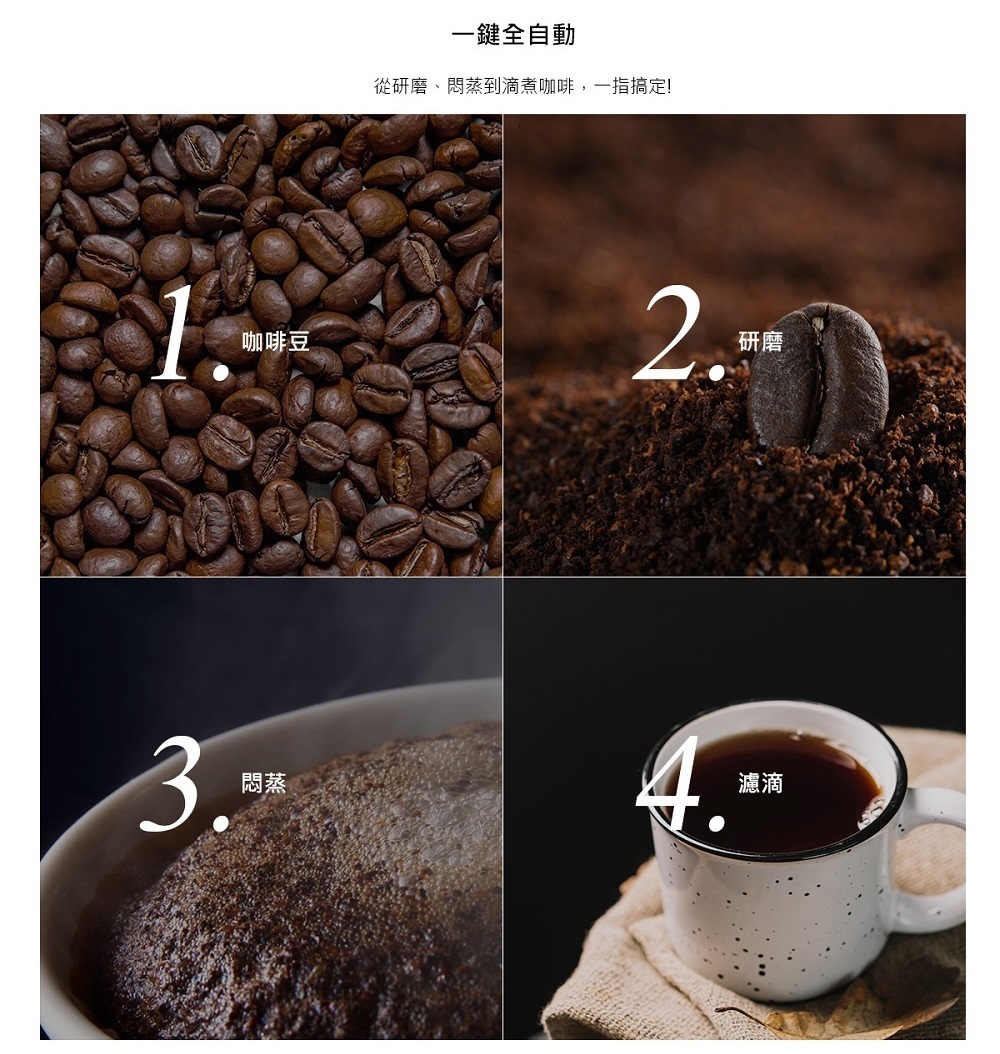 一鍵全自動

從研磨、悶蒸到滴煮咖啡，一指搞定!

1. 咖啡豆

2. 研磨

3. 悶蒸

4. 濾滴