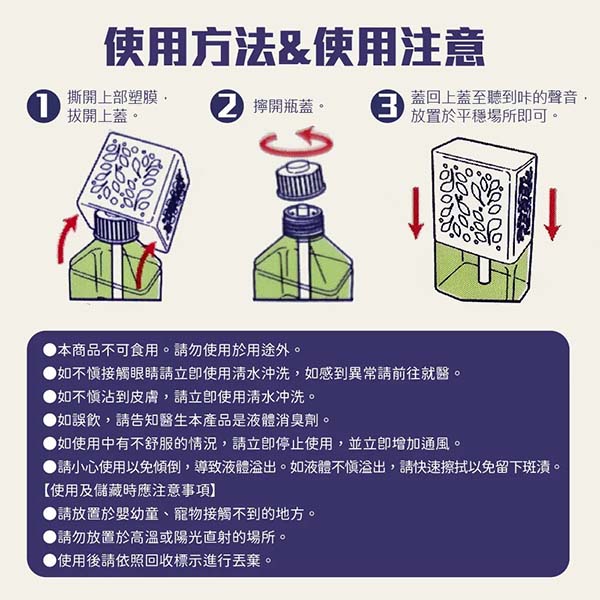 使用方法&使用注意

1 撕開上部塑膜，拔開上蓋。

2 擰開瓶蓋。

3 蓋回上蓋至聽到咔的聲音，放置於平穩場所即可。

●本商品不可食用。請勿使用於用途外。
●如不慎接觸眼睛請立即使用清水沖洗，如感到異常請前往就醫。
●如不慎沾到皮膚，請立即使用清水沖洗。
●如誤飲，請告知醫生本產品是液體消臭劑。
●如使用中有不舒服的情況，請立即停止使用，並立即增加通風。
●請小心使用以免傾倒，導致液體溢出。如液體不慎溢出，請快速擦拭以免留下斑漬。
【使用及儲藏時應注意事項】
●請放置於嬰幼童、寵物接觸不到的地方。
●請勿放置於高溫或陽光直射的場所。
●使用後請依照回收標示進行丟棄。