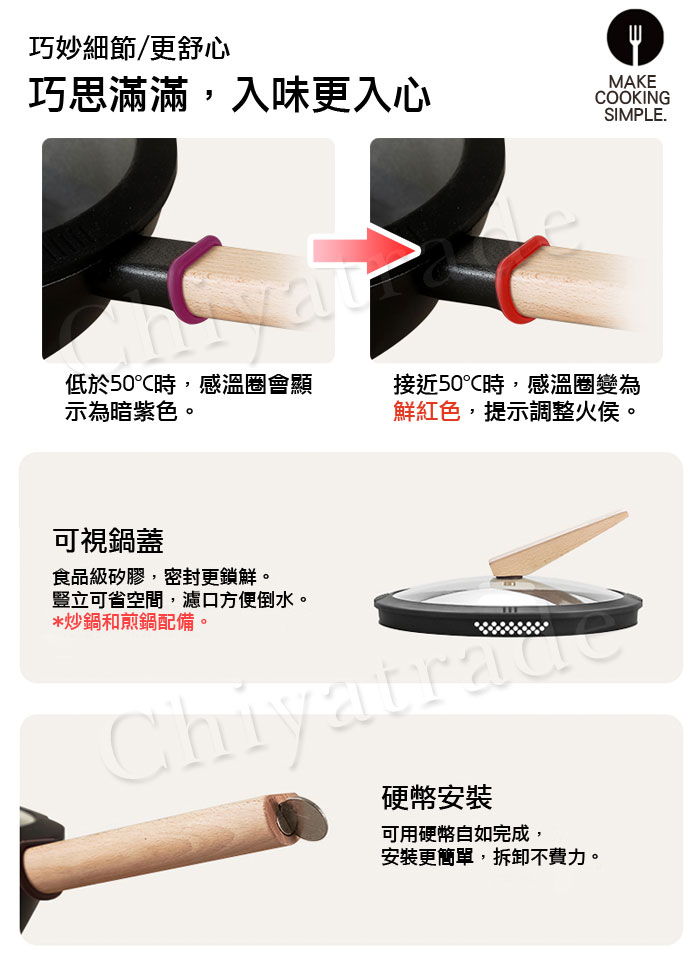 巧妙細節/更舒心
巧思滿滿，入味更入心

MAKE COOKING SIMPLE.

Chiyatrade

低於50°C時，感溫圈會顯示為暗紫色。

接近50°C時，感溫圈變為鮮紅色，提示調整火侯。

可視鍋蓋
食品級矽膠，密封更鎖鮮。
豎立可省空間，濾口方便倒水。
*炒鍋和煎鍋配備。

Chiyatrade

硬幣安裝
可用硬幣自如完成，
安裝更簡單，拆卸不費力。