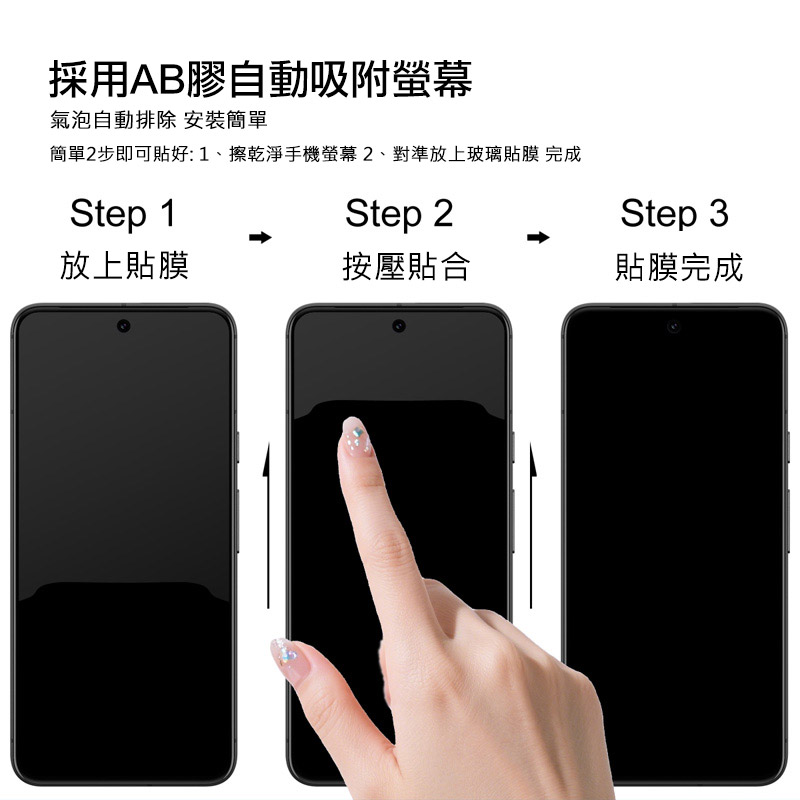 採用AB膠自動吸附螢幕

氣泡自動排除 安裝簡單

簡單2步即可貼好: 1、擦乾淨手機螢幕 2、對準放上玻璃貼膜 完成

Step 1
放上貼膜

Step 2
按壓貼合

Step 3
貼膜完成