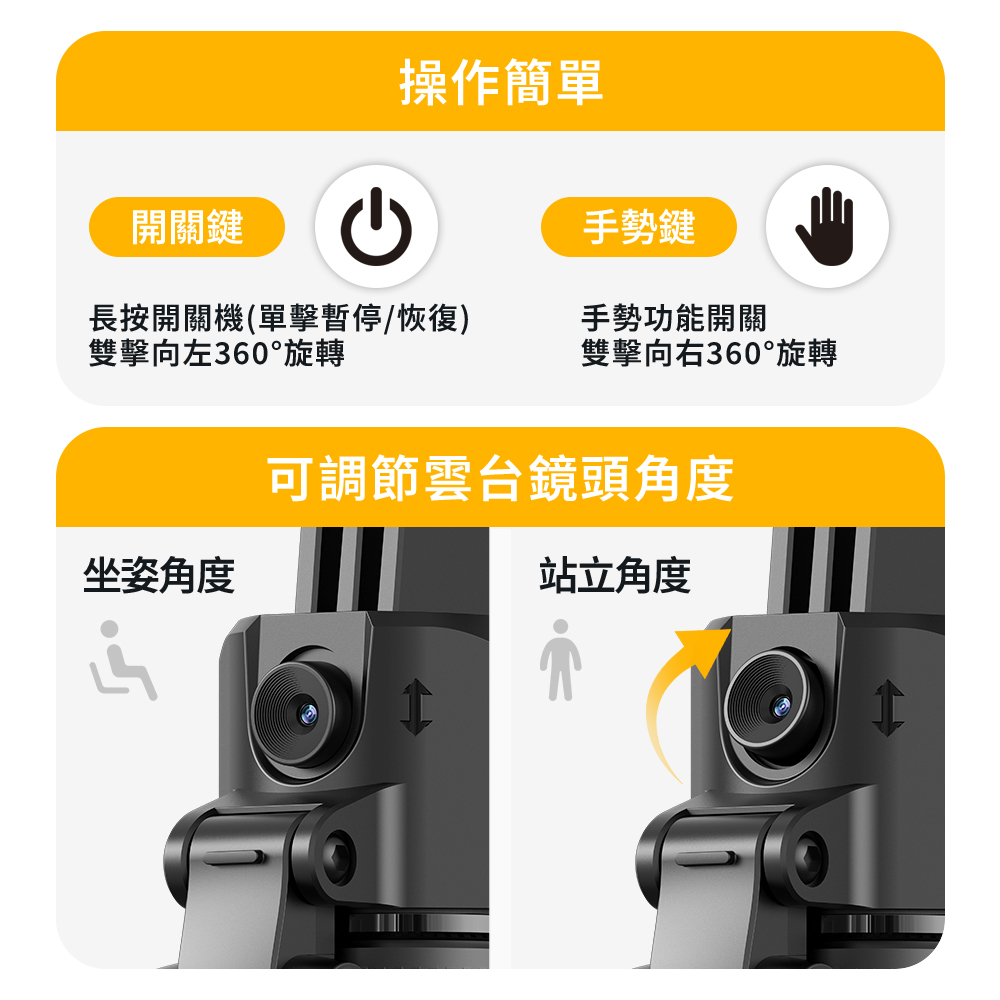 操作簡單

開關鍵

長按開關機(單擊暫停/恢復)
雙擊向左360°旋轉

手勢鍵

手勢功能開關
雙擊向右360°旋轉

可調節雲台鏡頭角度

坐姿角度

站立角度