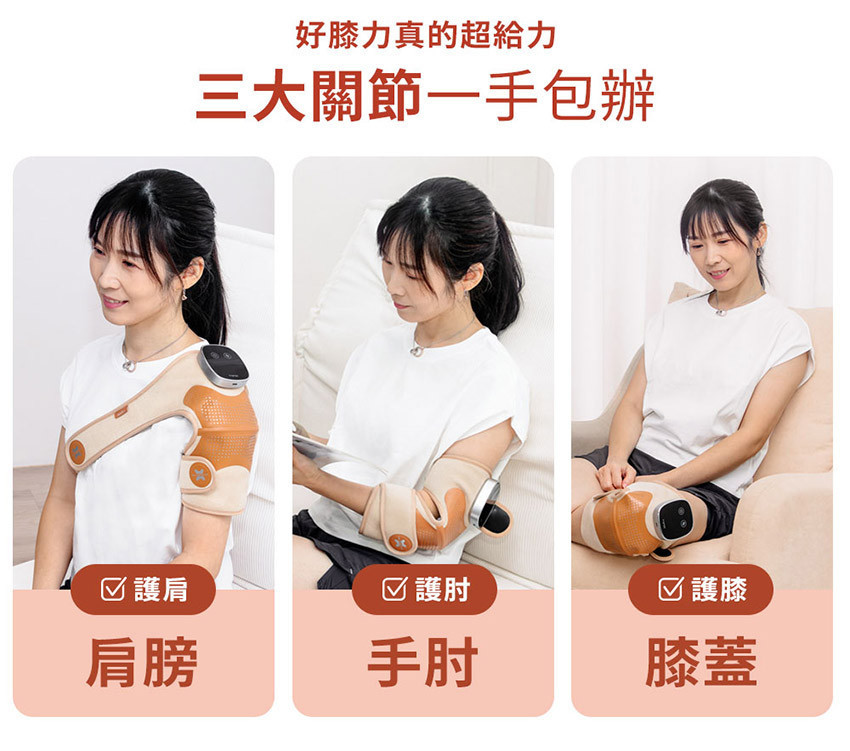 好膝力真的超給力

三大關節一手包辦

☑ 護肩

肩膀

☑ 護肘

手肘

☑ 護膝

膝蓋