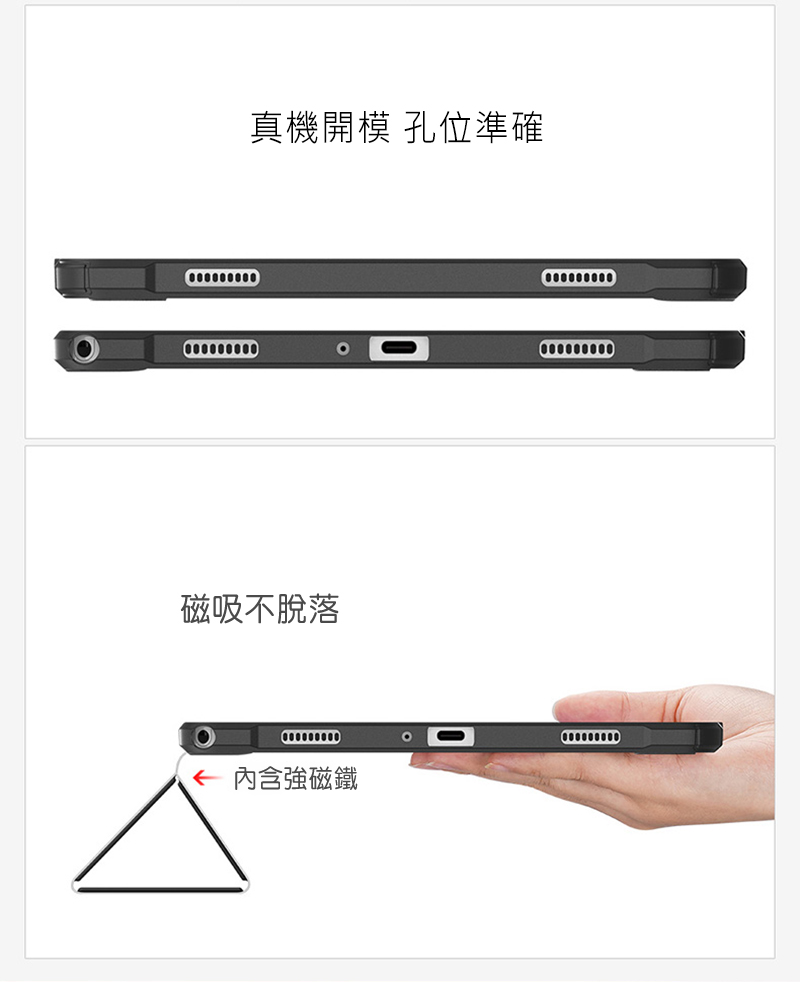 真機開模 孔位準確

磁吸不脫落

內含強磁鐵