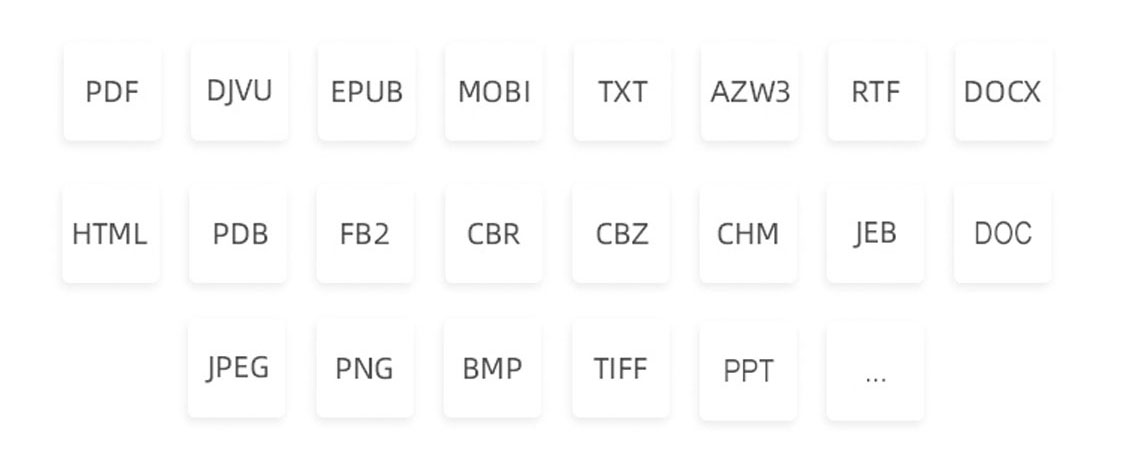 PDF DJVU EPUB MOBI TXT AZW3 RTF DOCX

HTML PDB FB2 CBR CBZ CHM JEB DOC

JPEG PNG BMP TIFF PPT ...