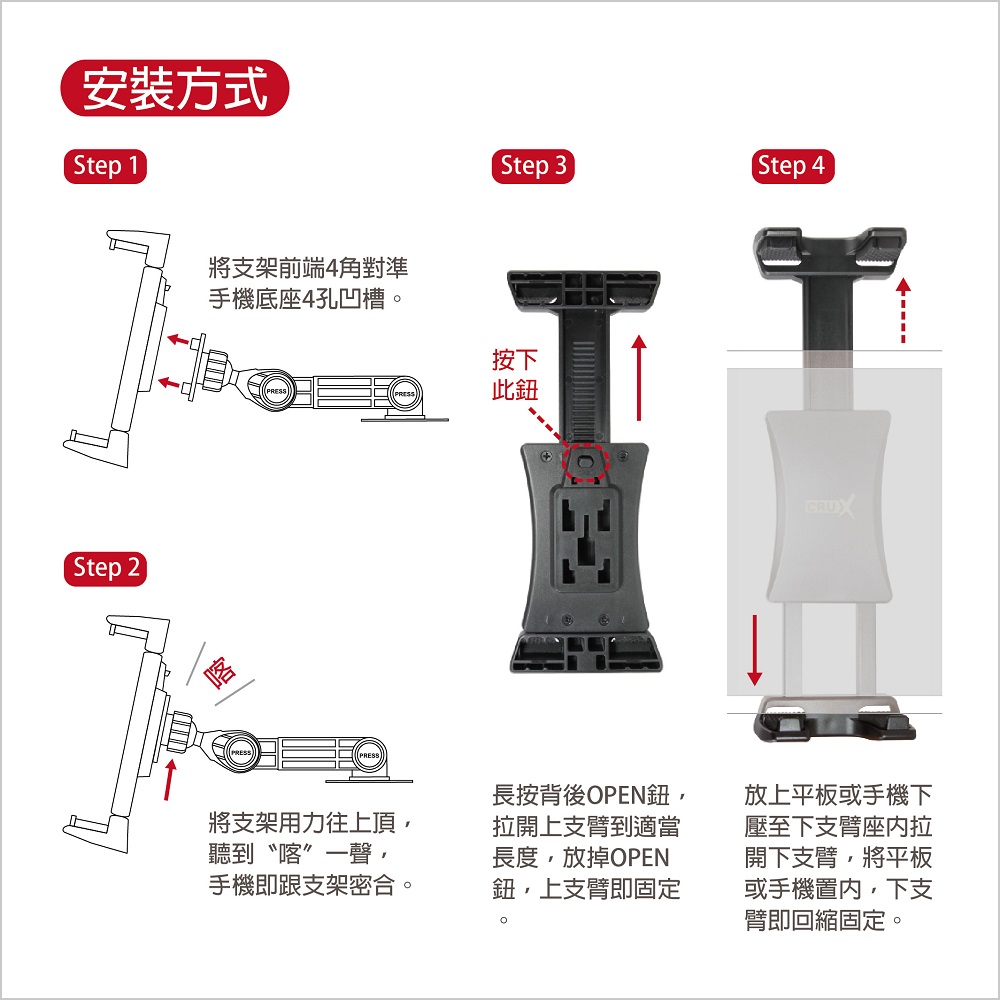 安裝方式

Step 1

將支架前端4角對準手機底座4孔凹槽。

PRESS

PRESS

Step 2

喀

PRESS

PRESS

將支架用力往上頂，聽到〝喀〞一聲，手機即跟支架密合。

Step 3

按下此鈕

長按背後OPEN鈕，拉開上支臂到適當長度，放掉OPEN鈕，上支臂即固定。

Step 4

CRUX

放上平板或手機下壓至下支臂座內拉開下支臂，將平板或手機置內，下支臂即回縮固定。