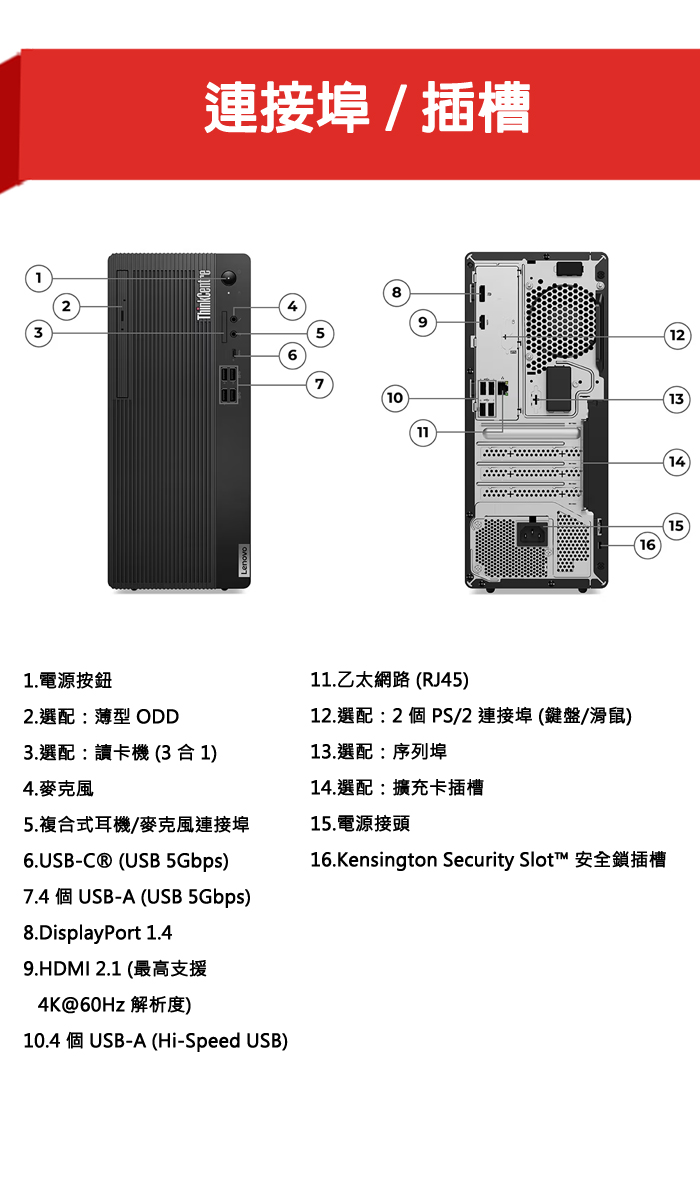 連接埠 / 插槽

1
2
3
4
5
6
7
ThinkCentre
Lenovo
8
9
10
11
12
13
14
15
16

1.電源按鈕
2.選配：薄型 ODD
3.選配：讀卡機 (3 合 1)
4.麥克風
5.複合式耳機/麥克風連接埠
6.USB-C® (USB 5Gbps)
7.4 個 USB-A (USB 5Gbps)
8.DisplayPort 1.4
9.HDMI 2.1 (最高支援 4K@60Hz 解析度)
10.4 個 USB-A (Hi-Speed USB)

11.乙太網路 (RJ45)
12.選配：2 個 PS/2 連接埠 (鍵盤/滑鼠)
13.選配：序列埠
14.選配：擴充卡插槽
15.電源接頭
16.Kensington Security Slot™ 安全鎖插槽