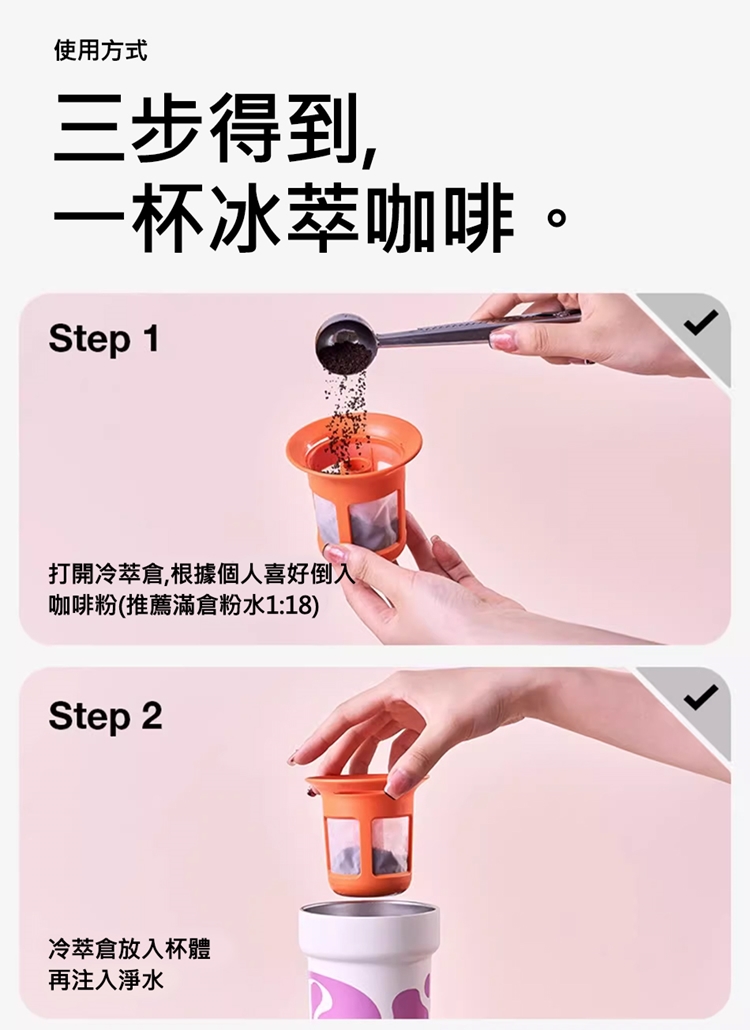 使用方式

三步得到,
一杯冰萃咖啡。

Step 1

打開冷萃倉,根據個人喜好倒入咖啡粉(推薦滿倉粉水1:18)

Step 2

冷萃倉放入杯體
再注入淨水