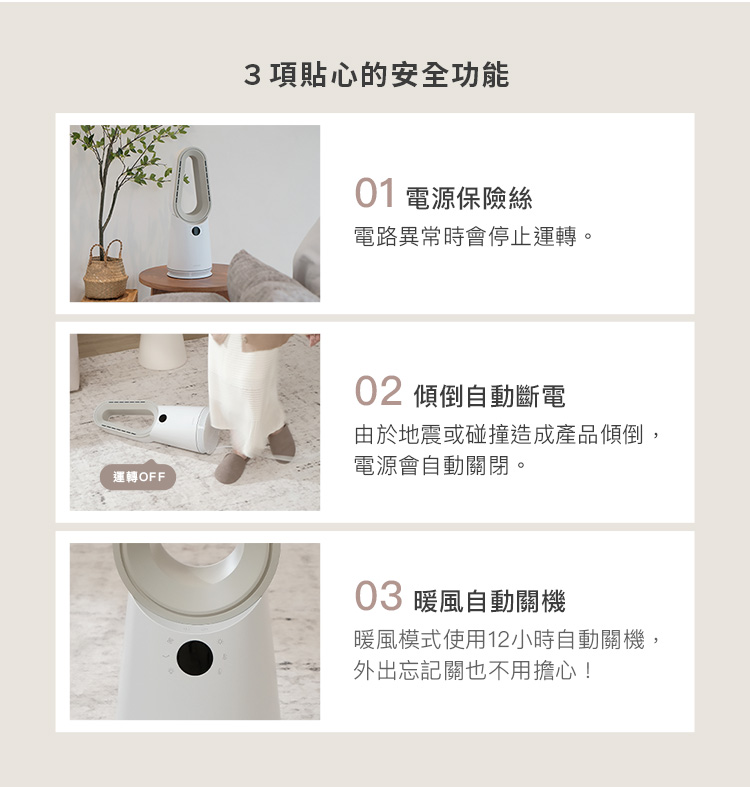 3 項貼心的安全功能

01 電源保險絲

電路異常時會停止運轉。

運轉OFF

02 傾倒自動斷電

由於地震或碰撞造成產品傾倒，電源會自動關閉。

03 暖風自動關機

暖風模式使用12小時自動關機，外出忘記關也不用擔心！