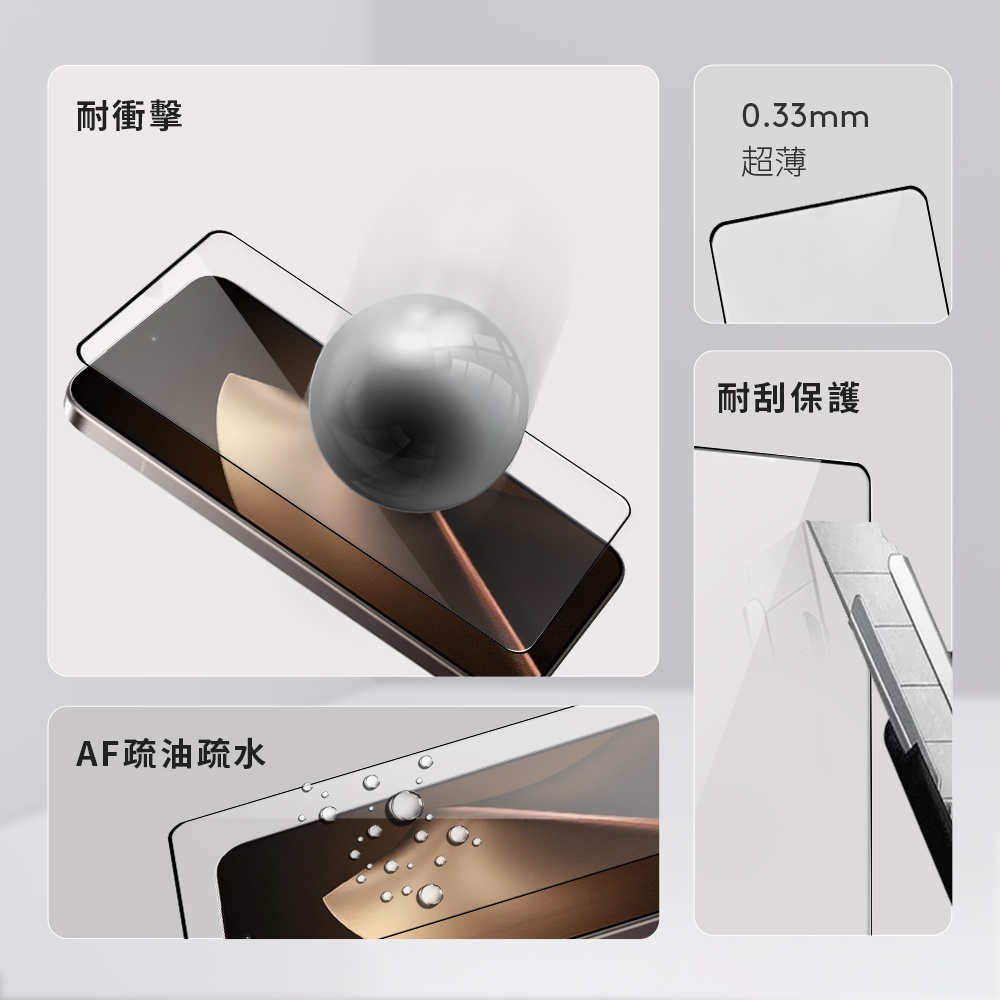 耐衝擊

0.33mm
超薄

耐刮保護

AF疏油疏水