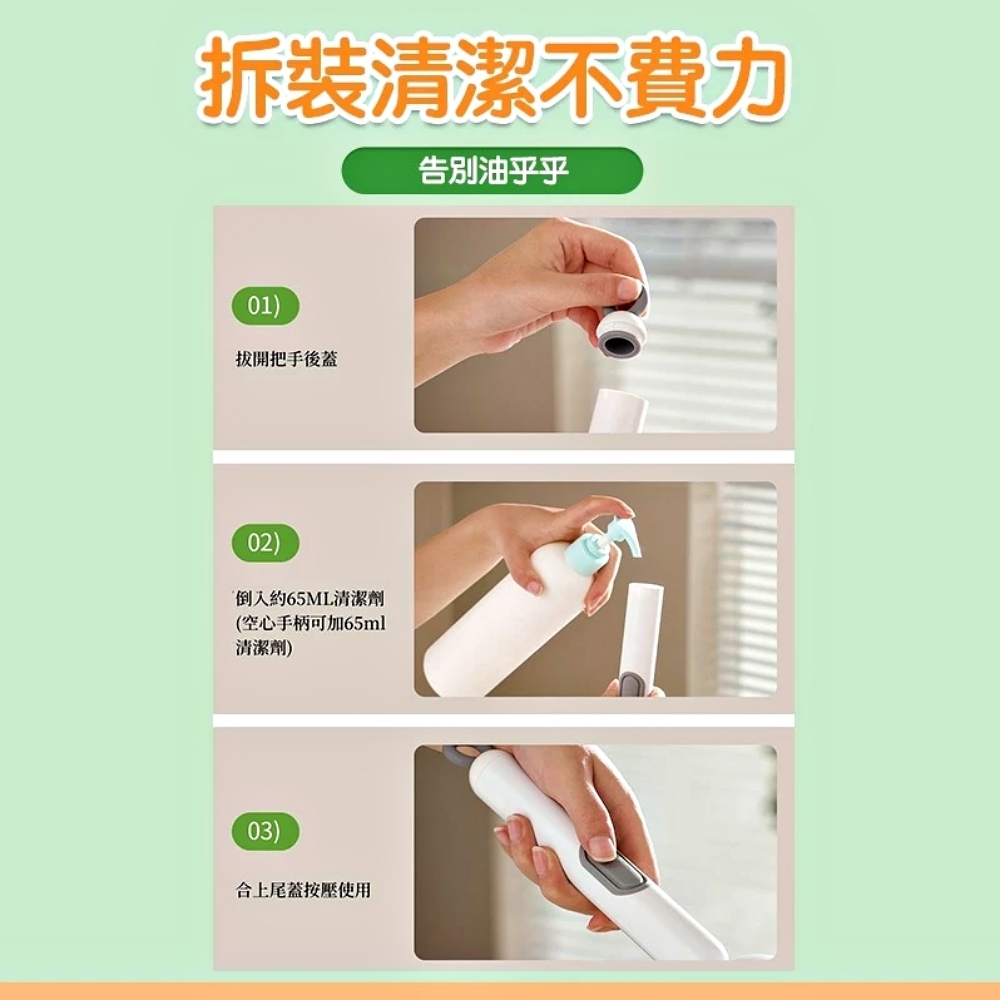 拆裝清潔不費力

告別油乎乎

01)

拔開把手後蓋

02)

倒入約65ML清潔劑
(空心手柄可加65ml
清潔劑)

03)

合上尾蓋按壓使用