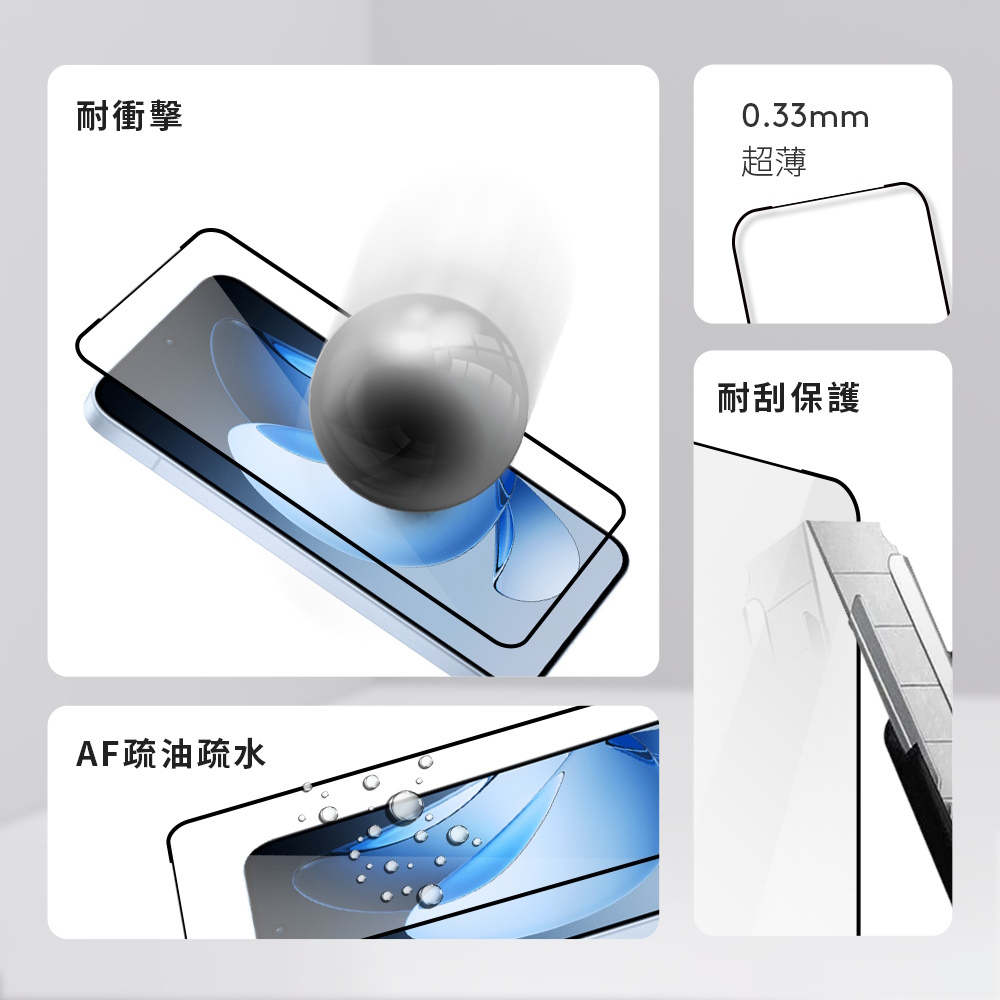 耐衝擊

0.33mm
超薄

耐刮保護

AF疏油疏水