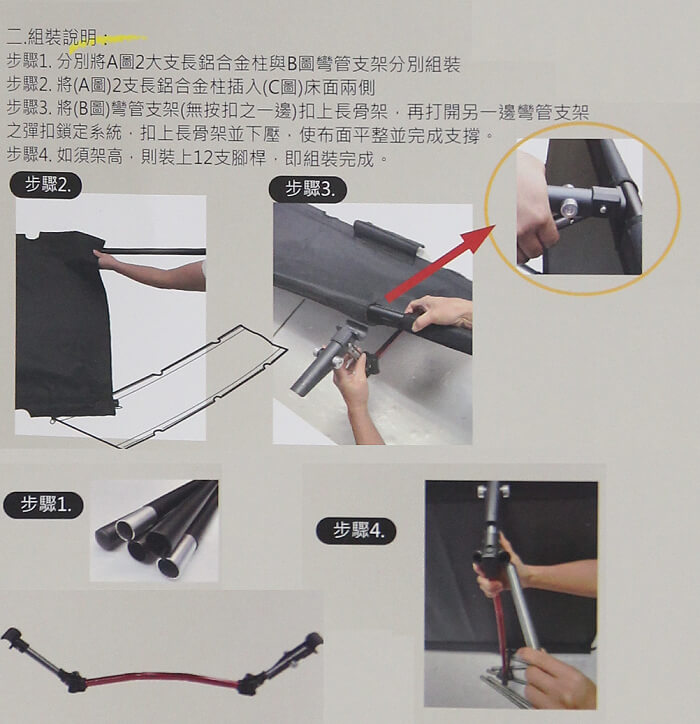 二.組裝說明：

步驟1.分別將A圖2大支長鋁合金柱與B圖彎管支架分別組裝

步驟2.將(A圖)2支長鋁合金柱插入(C圖)床面兩側

步驟3.將(B圖)彎管支架(無按扣之一邊)扣上長骨架，再打開另一邊彎管支架之彈扣鎖定系統，扣上長骨架並下壓，使布面平整並完成支撐。

步驟4.如須架高，則裝上12支腳桿，即組裝完成。

步驟2.

步驟3.

步驟1.

步驟4.