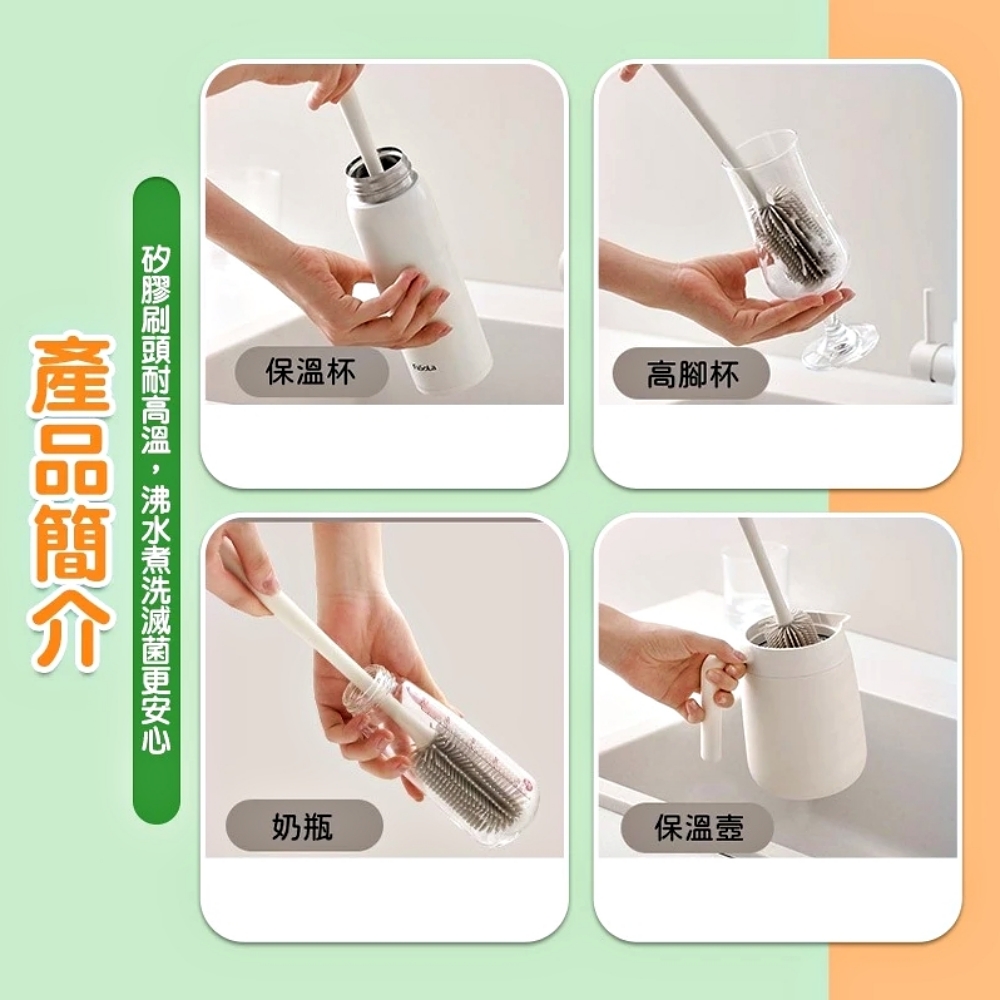 產品簡介

矽膠刷頭耐高溫，沸水煮洗滅菌更安心

保溫杯

高腳杯

奶瓶

保溫壺