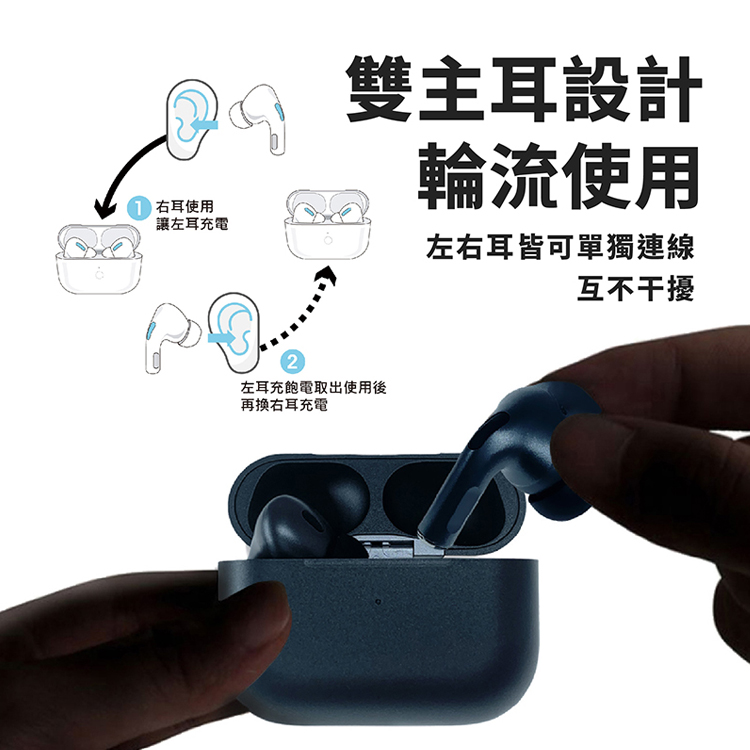 雙主耳設計
輪流使用

左右耳皆可單獨連線
互不干擾

1 右耳使用
讓左耳充電

2 左耳充飽電取出使用後
再換右耳充電