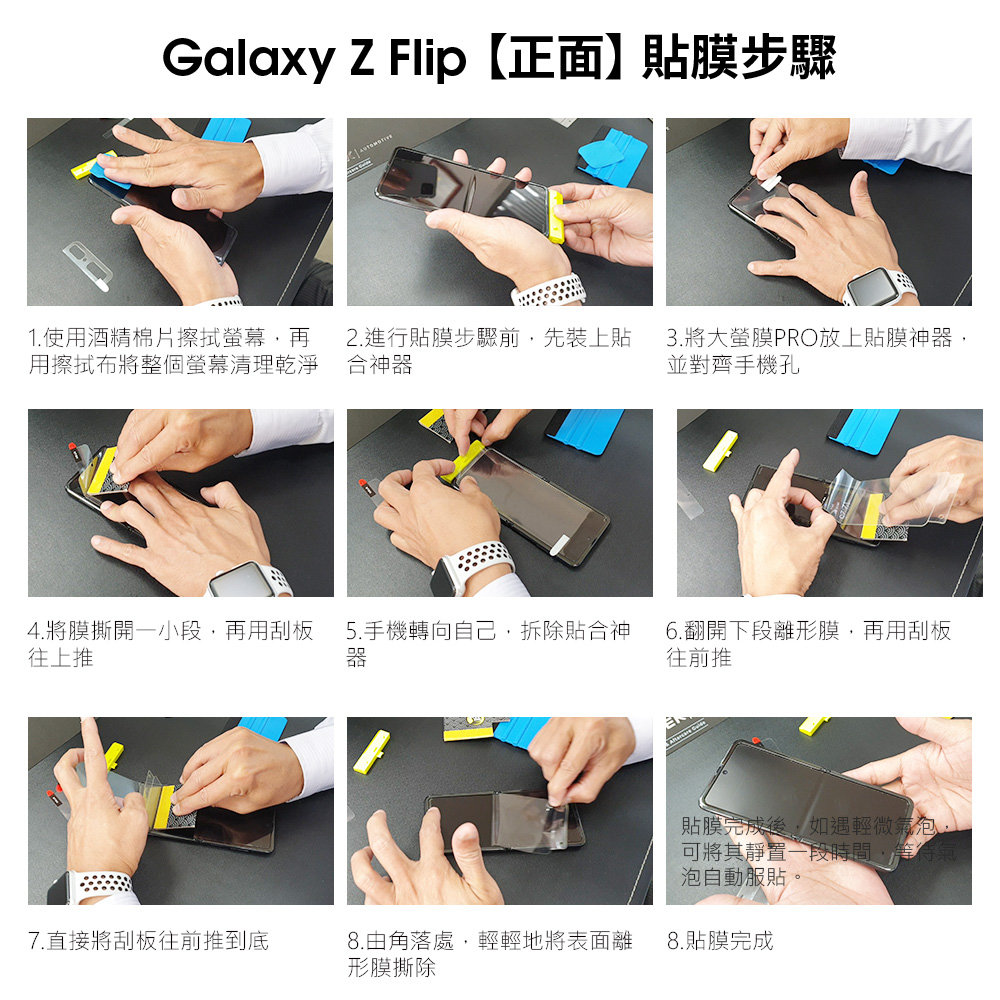 Galaxy Z Flip【正面】貼膜步驟

1.使用酒精棉片擦拭螢幕，再用擦拭布將整個螢幕清理乾淨

2.進行貼膜步驟前，先裝上貼合神器

3.將大螢膜PRO放上貼膜神器，並對齊手機孔

4.將膜撕開一小段，再用刮板往上推

5.手機轉向自己，拆除貼合神器

6.翻開下段離形膜，再用刮板往前推

7.直接將刮板往前推到底

8.由角落處，輕輕地將表面離形膜撕除

貼膜完成後，如遇輕微氣泡，可將其靜置一段時間，等待氣泡自動服貼。

8.貼膜完成