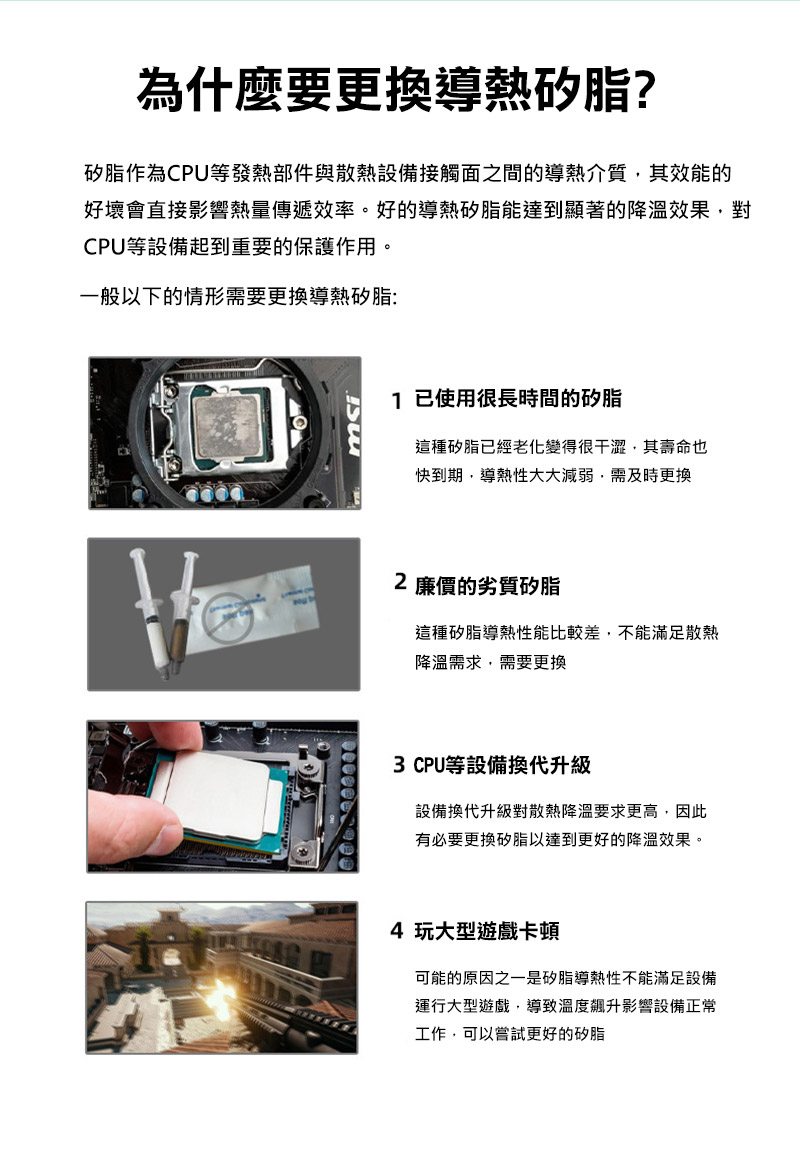 為什麼要更換導熱矽脂?

矽脂作為CPU等發熱部件與散熱設備接觸面之間的導熱介質，其效能的好壞會直接影響熱量傳遞效率。好的導熱矽脂能達到顯著的降溫效果，對CPU等設備起到重要的保護作用。

一般以下的情形需要更換導熱矽脂:

msi

1 已使用很長時間的矽脂

這種矽脂已經老化變得很干澀，其壽命也快到期，導熱性大大減弱，需及時更換

2 廉價的劣質矽脂

這種矽脂導熱性能比較差，不能滿足散熱降溫需求，需要更換

3 CPU等設備換代升級

設備換代升級對散熱降溫要求更高，因此有必要更換矽脂以達到更好的降溫效果。

4 玩大型遊戲卡頓

可能的原因之一是矽脂導熱性不能滿足設備運行大型遊戲，導致溫度飆升影響設備正常工作，可以嘗試更好的矽脂