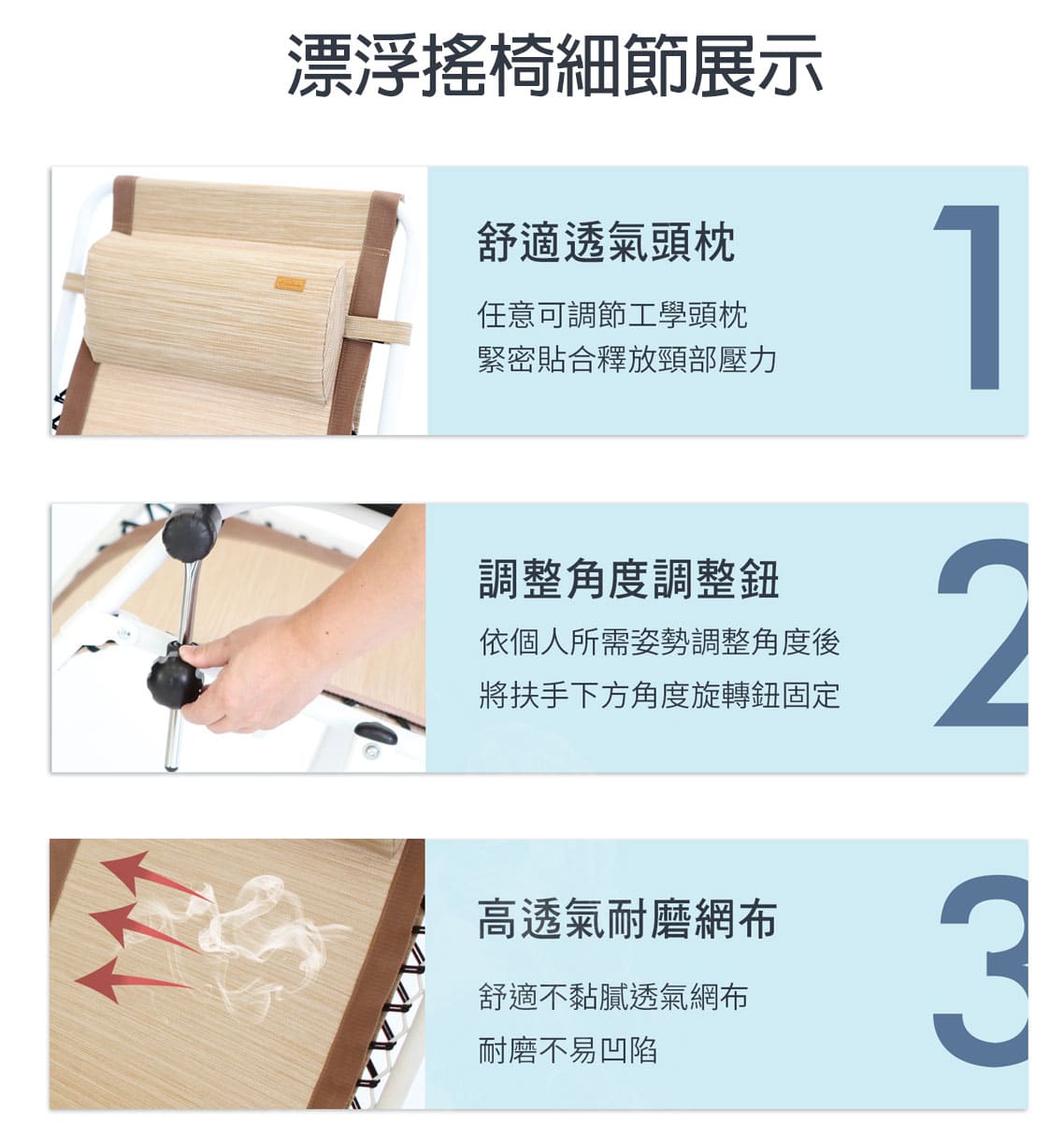 漂浮搖椅細節展示

舒適透氣頭枕

任意可調節工學頭枕
緊密貼合釋放頸部壓力

1

調整角度調整鈕

依個人所需姿勢調整角度後
將扶手下方角度旋轉鈕固定

2

高透氣耐磨網布

舒適不黏膩透氣網布
耐磨不易凹陷

3