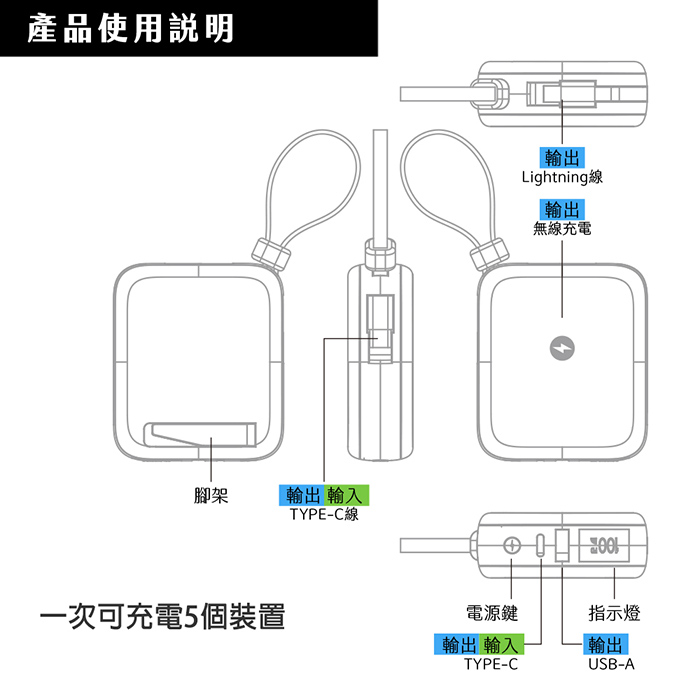 產品使用說明

輸出
Lightning線

輸出
無線充電

腳架

輸出 輸入
TYPE-C線

100%

一次可充電5個裝置

電源鍵

指示燈

輸出 輸入
TYPE-C

輸出
USB-A