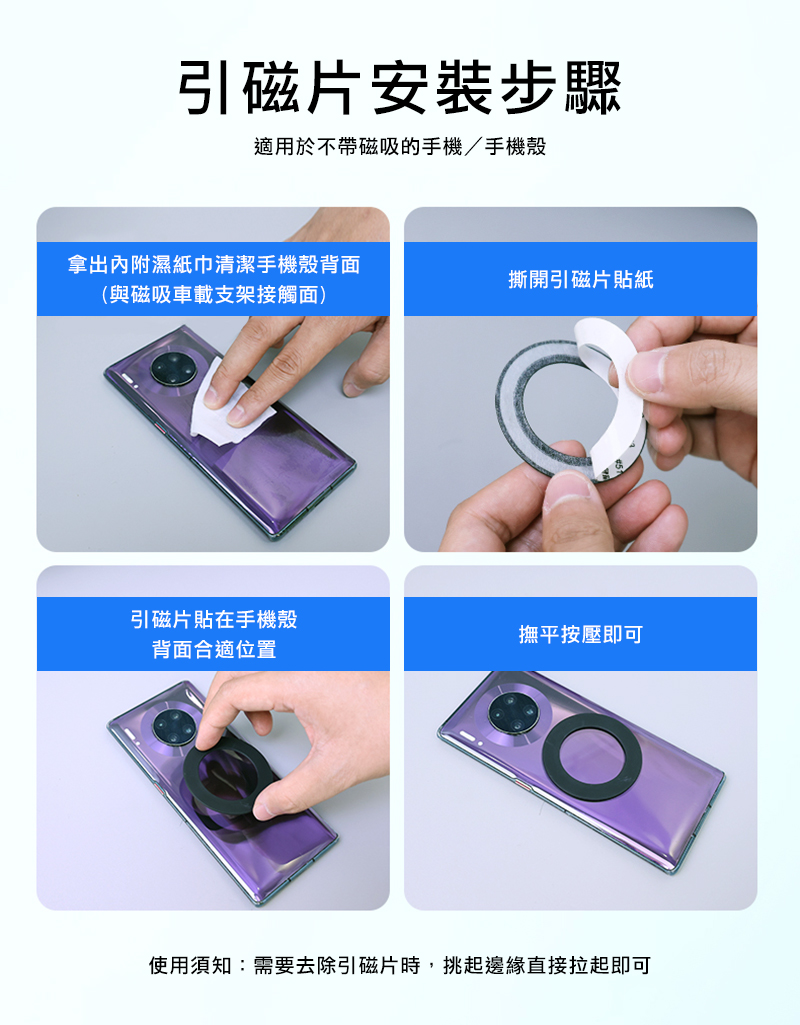 引磁片安裝步驟

適用於不帶磁吸的手機／手機殼

拿出內附濕紙巾清潔手機殼背面
（與磁吸車載支架接觸面）

撕開引磁片貼紙

引磁片貼在手機殼
背面合適位置

撫平按壓即可

使用須知：需要去除引磁片時，挑起邊緣直接拉起即可