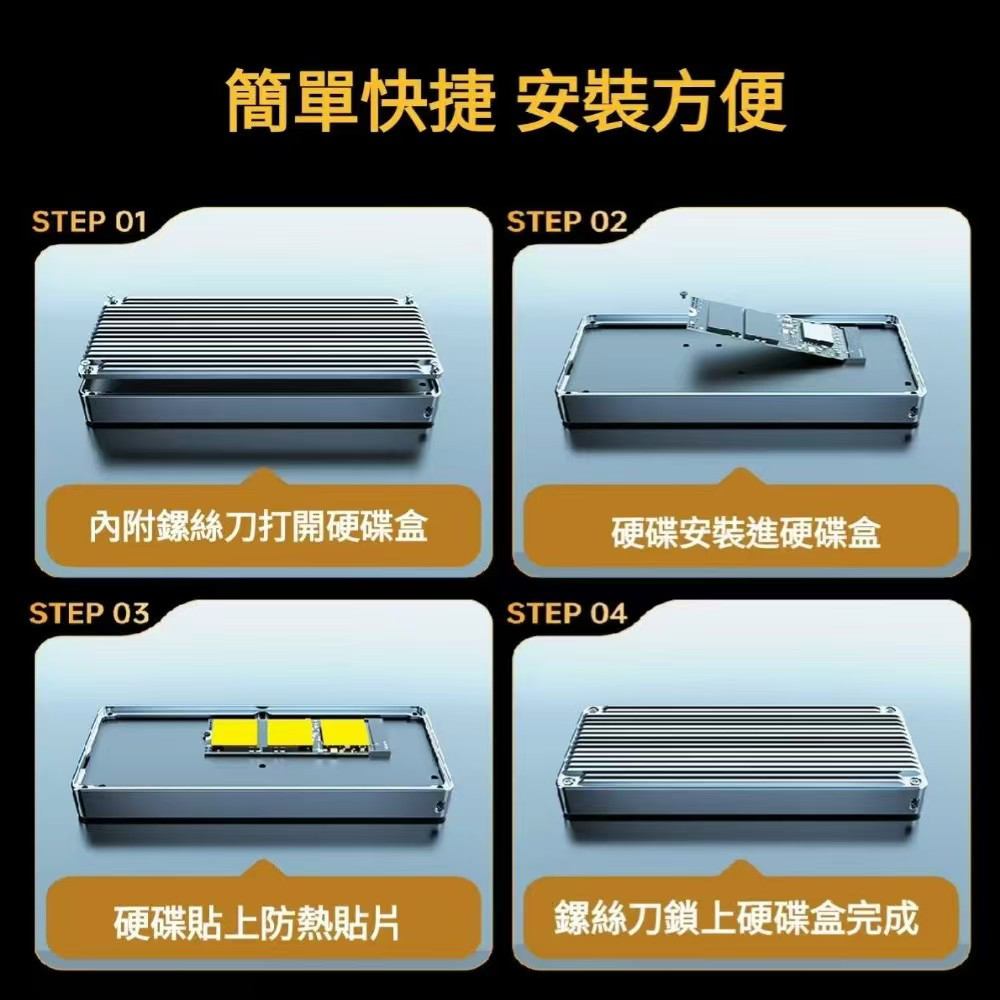 簡單快捷 安裝方便

STEP 01

內附鏍絲刀打開硬碟盒

STEP 02

硬碟安裝進硬碟盒

STEP 03

硬碟貼上防熱貼片

STEP 04

鏍絲刀鎖上硬碟盒完成