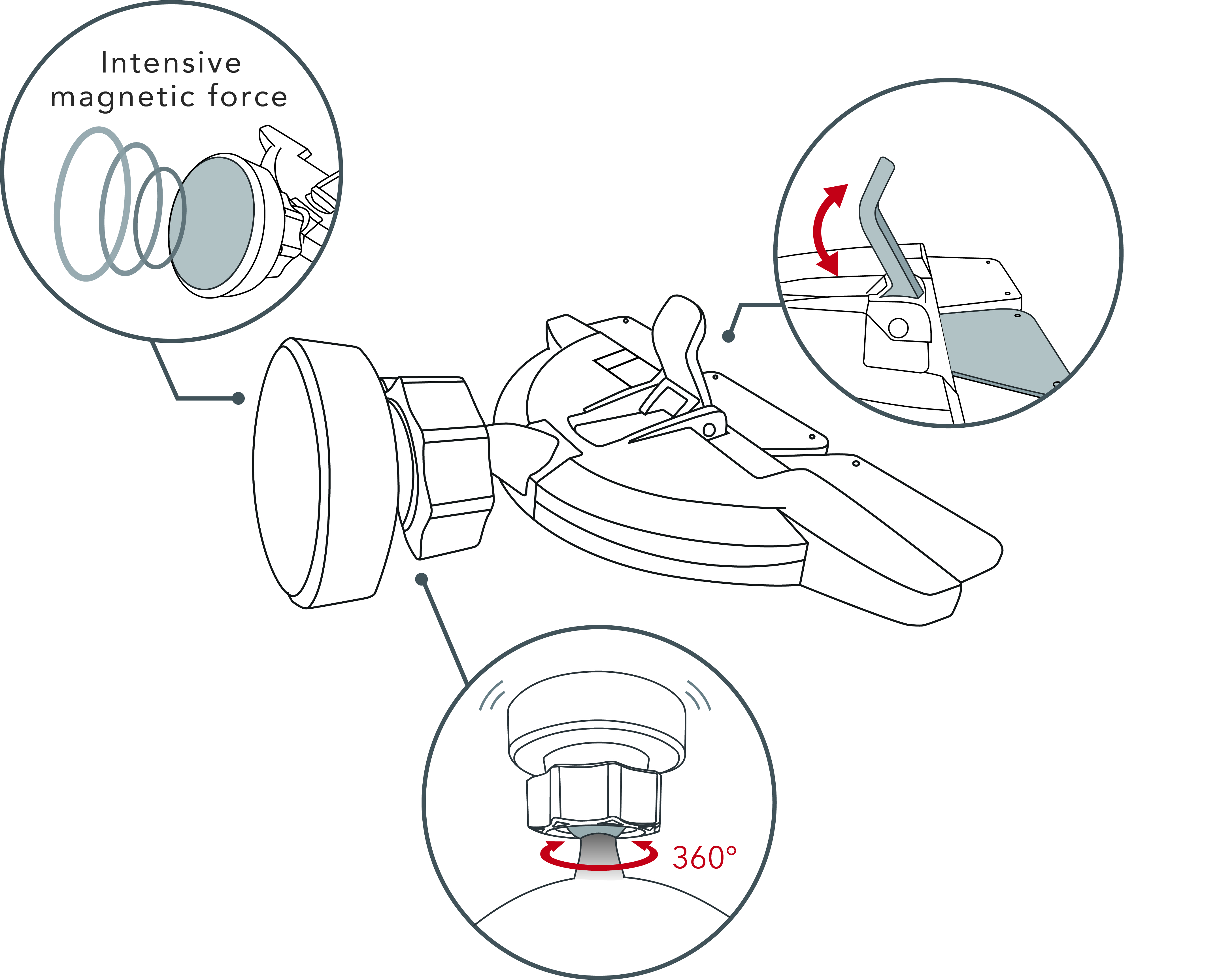 Intensive magnetic force

360°