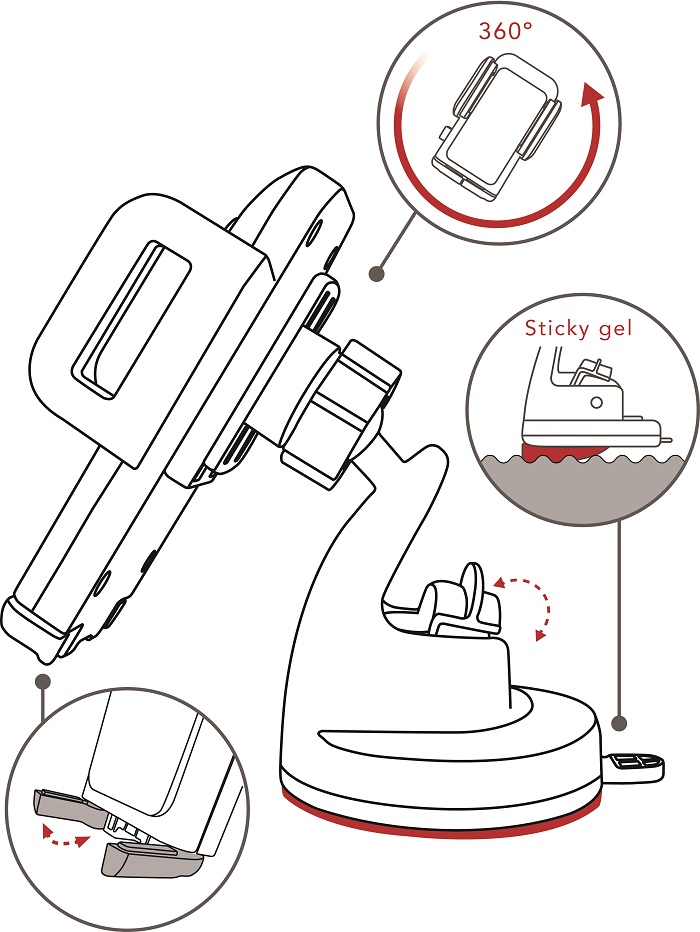 360°

Sticky gel