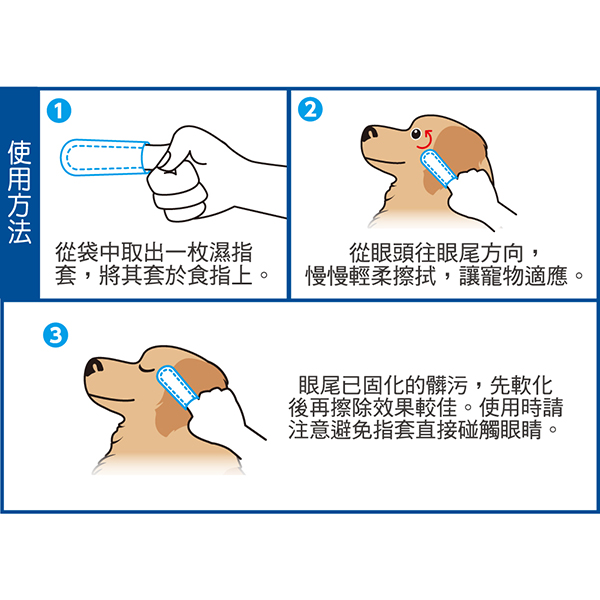 使用方法

1
從袋中取出一枚濕指套，將其套於食指上。

2
從眼頭往眼尾方向，慢慢輕柔擦拭，讓寵物適應。

3
眼尾已固化的髒污，先軟化後再擦除效果較佳。使用時請注意避免指套直接碰觸眼睛。