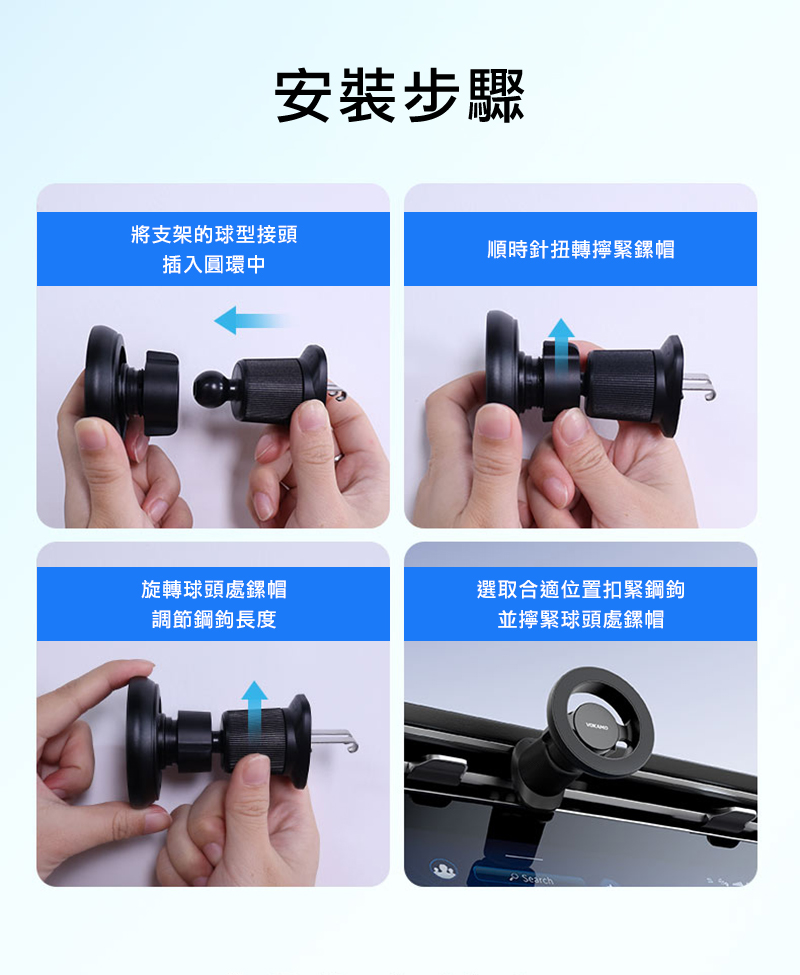 安裝步驟

將支架的球型接頭
插入圓環中

順時針扭轉擰緊鏍帽

旋轉球頭處鏍帽
調節鋼鉤長度

選取合適位置扣緊鋼鉤
並擰緊球頭處鏍帽

VOKAMO

Search