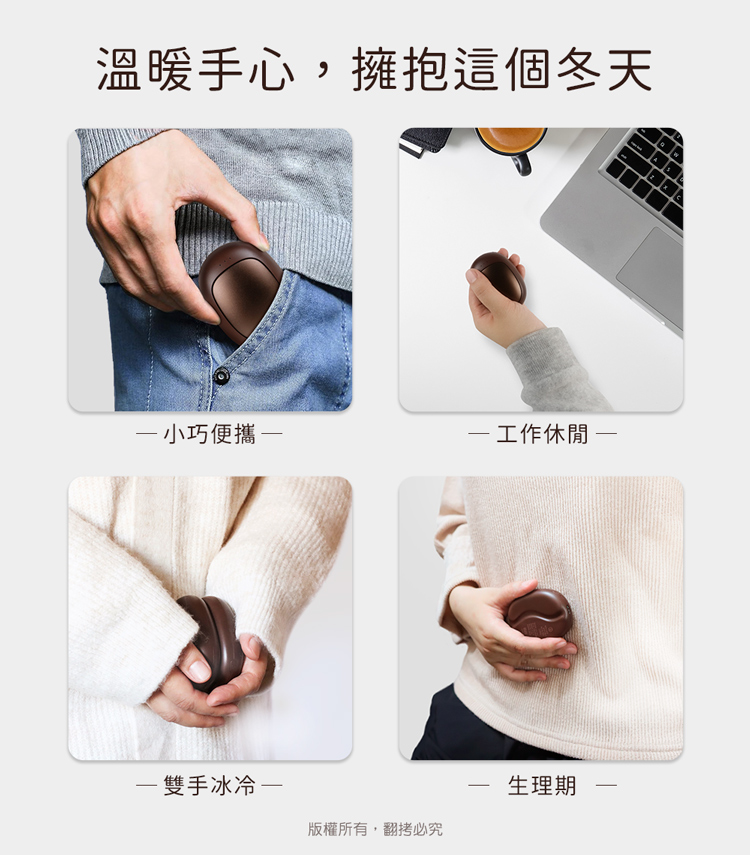 溫暖手心，擁抱這個冬天

— 小巧便攜 —

— 工作休閒 —

— 雙手冰冷 —

— 生理期 —

版權所有，翻拷必究