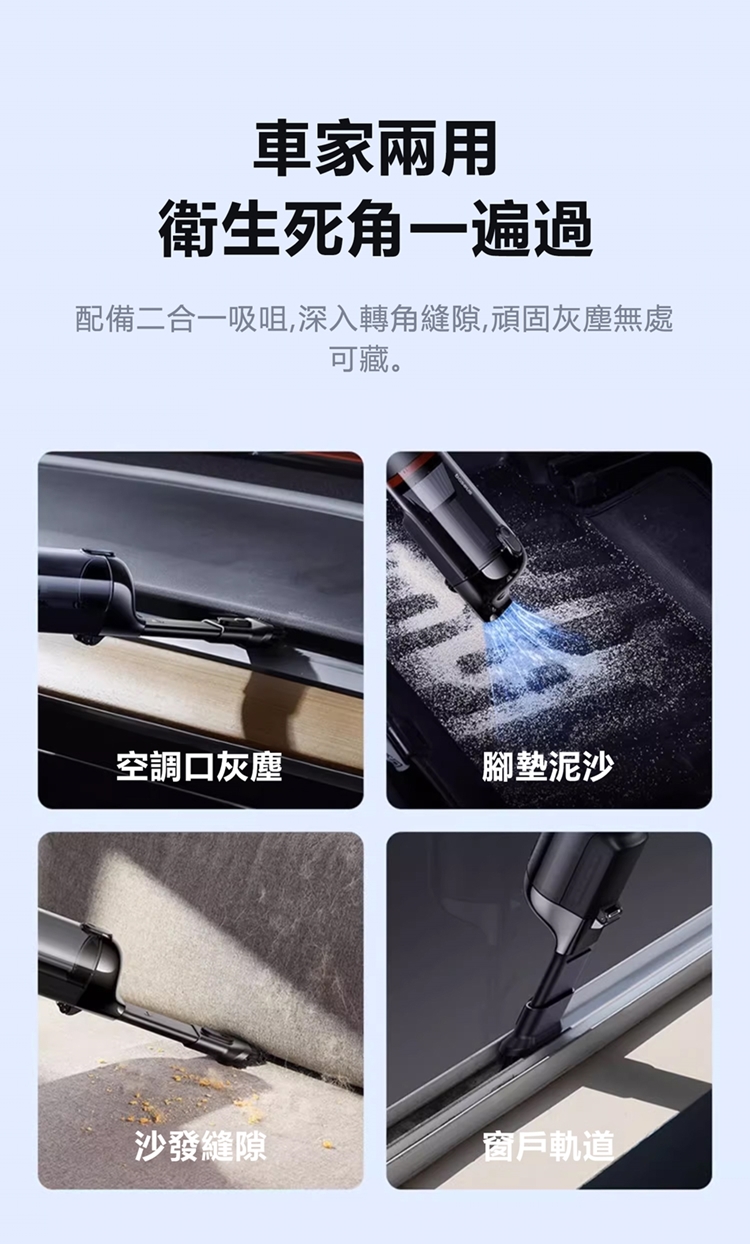 車家兩用
衛生死角一遍過

配備二合一吸咀,深入轉角縫隙,頑固灰塵無處可藏。

空調口灰塵

腳墊泥沙

沙發縫隙

窗戶軌道