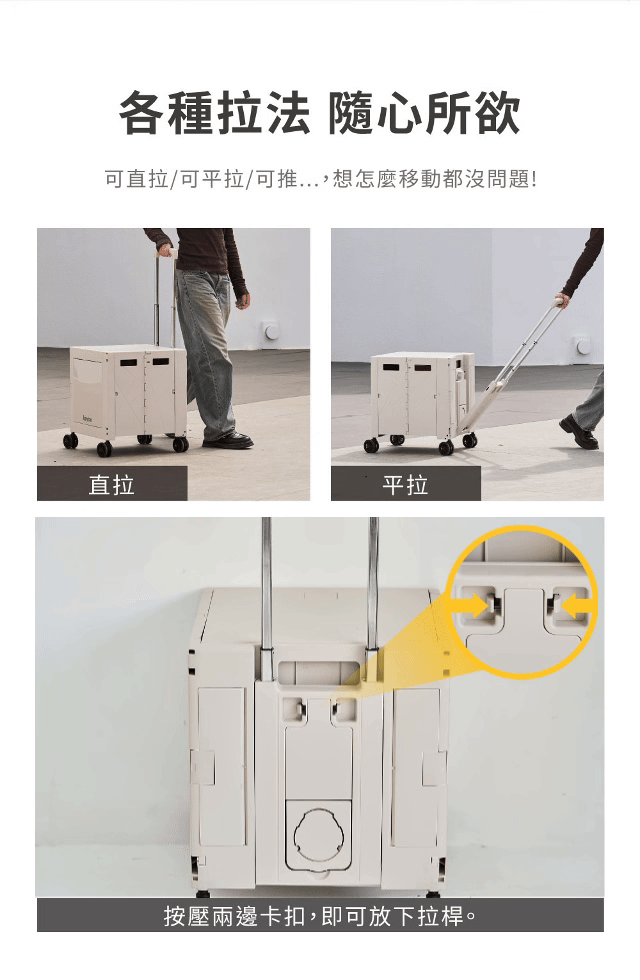 各種拉法 隨心所欲

可直拉/可平拉/可推...,想怎麼移動都沒問題!

直拉

平拉

按壓兩邊卡扣,即可放下拉桿。