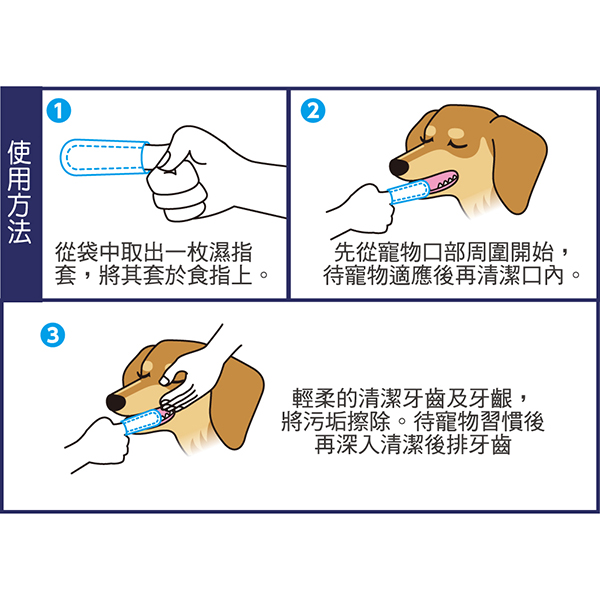 使用方法

1
從袋中取出一枚濕指套，將其套於食指上。

2
先從寵物口部周圍開始，待寵物適應後再清潔口內。

3
輕柔的清潔牙齒及牙齦，將污垢擦除。待寵物習慣後再深入清潔後排牙齒