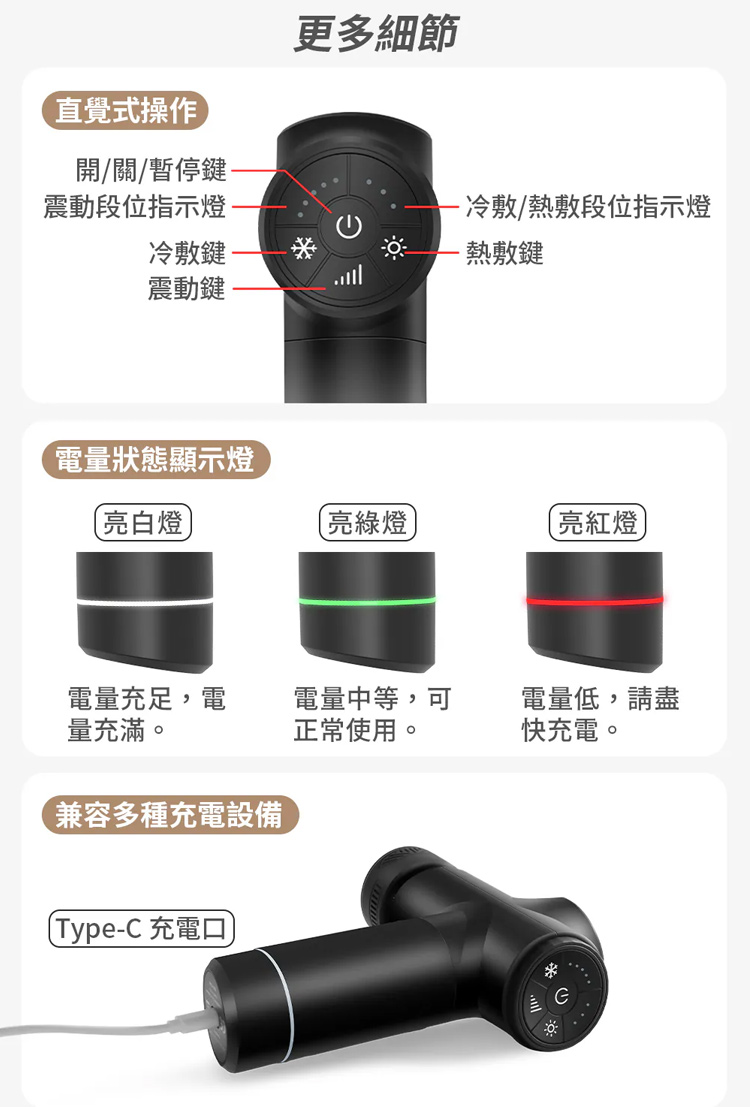 更多細節

直覺式操作

開/關/暫停鍵
震動段位指示燈
冷敷鍵
震動鍵
冷敷/熱敷段位指示燈
熱敷鍵

電量狀態顯示燈

亮白燈
電量充足，電量充滿。

亮綠燈
電量中等，可正常使用。

亮紅燈
電量低，請盡快充電。

兼容多種充電設備

Type-C 充電口