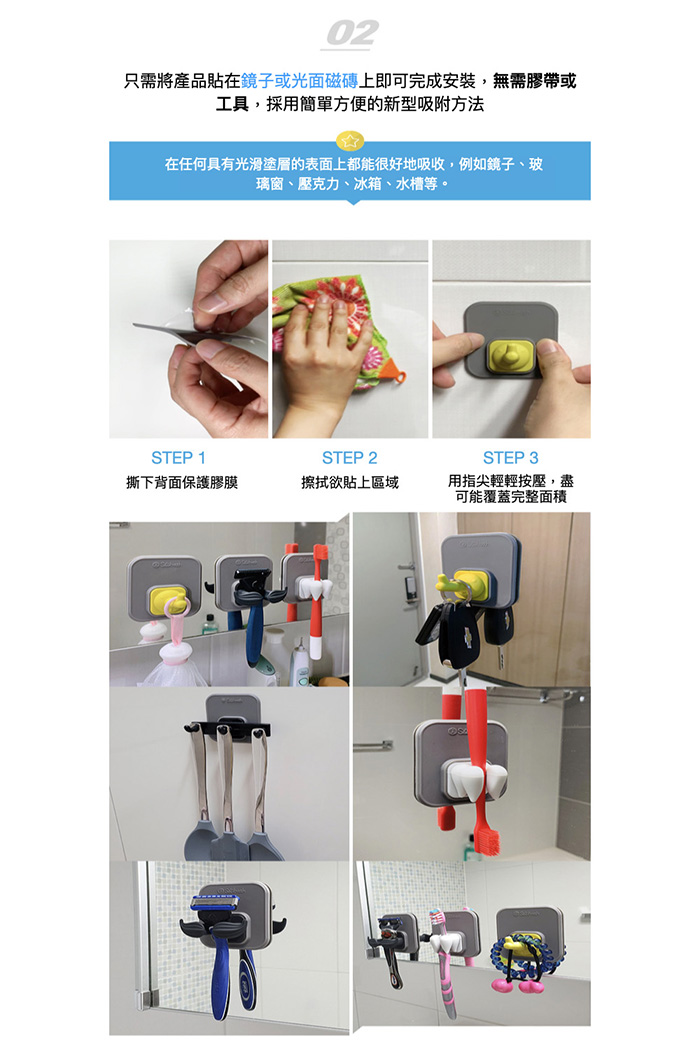 02

只需將產品貼在鏡子或光面磁磚上即可完成安裝，無需膠帶或工具，採用簡單方便的新型吸附方法

在任何具有光滑塗層的表面上都能很好地吸收，例如鏡子、玻璃窗、壓克力、冰箱、水槽等。

STEP 1
撕下背面保護膠膜

STEP 2
擦拭欲貼上區域

STEP 3
用指尖輕輕按壓，盡可能覆蓋完整面積