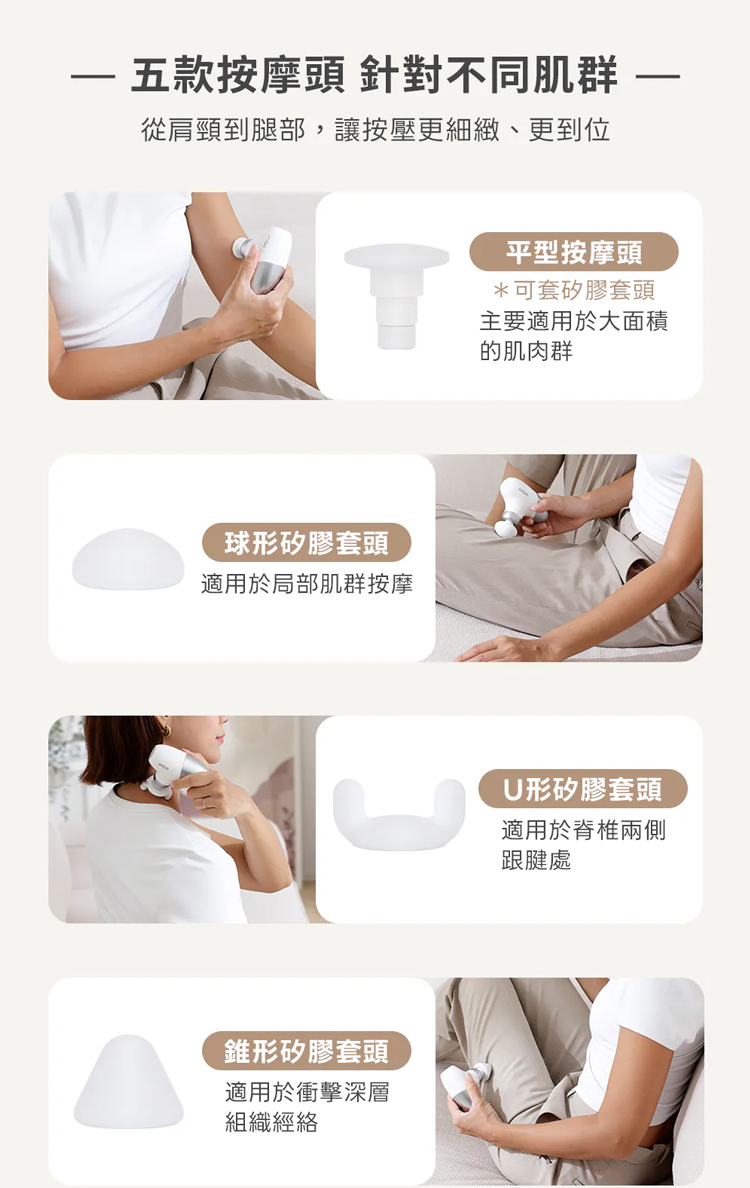 — 五款按摩頭 針對不同肌群 —

從肩頸到腿部，讓按壓更細緻、更到位

平型按摩頭

＊可套矽膠套頭

主要適用於大面積的肌肉群

球形矽膠套頭

適用於局部肌群按摩

U形矽膠套頭

適用於脊椎兩側跟腱處

錐形矽膠套頭

適用於衝擊深層組織經絡