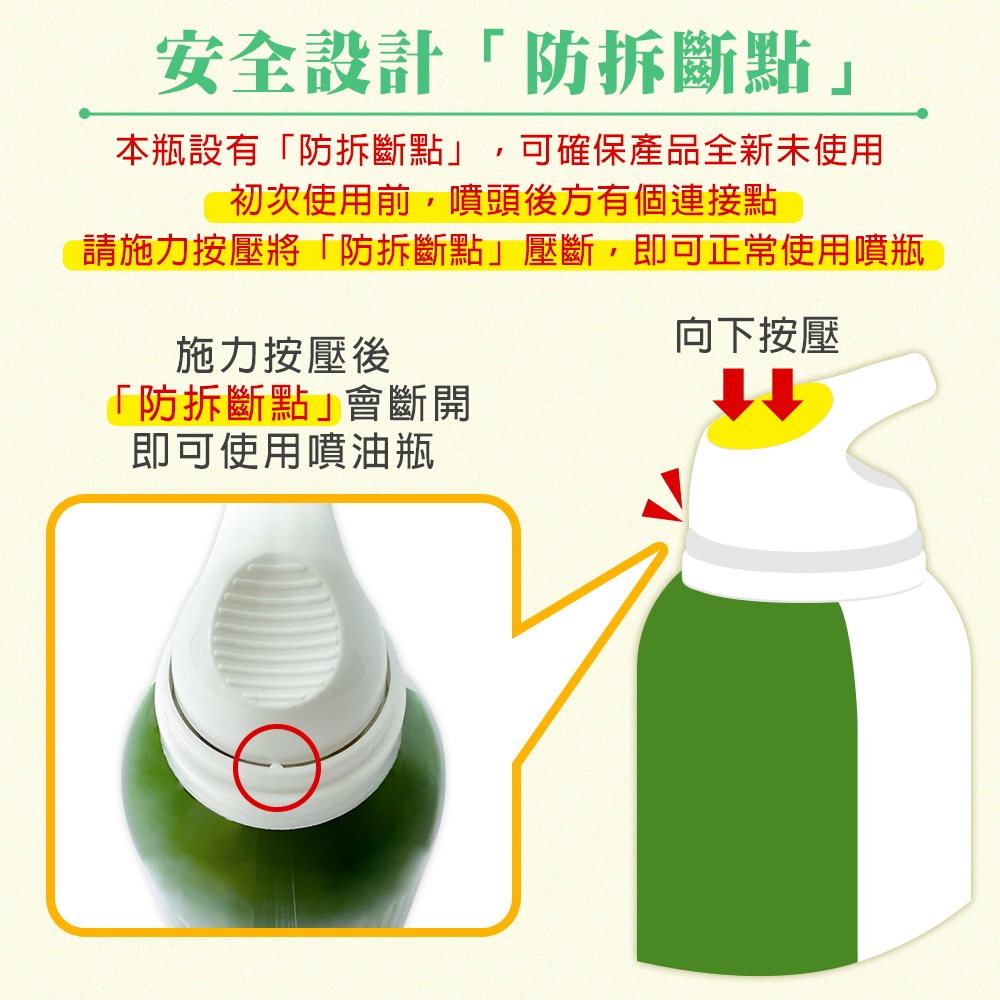 安全設計「防拆斷點」

本瓶設有「防拆斷點」，可確保產品全新未使用
初次使用前，噴頭後方有個連接點
請施力按壓將「防拆斷點」壓斷，即可正常使用噴瓶

施力按壓後
「防拆斷點」會斷開
即可使用噴油瓶

向下按壓