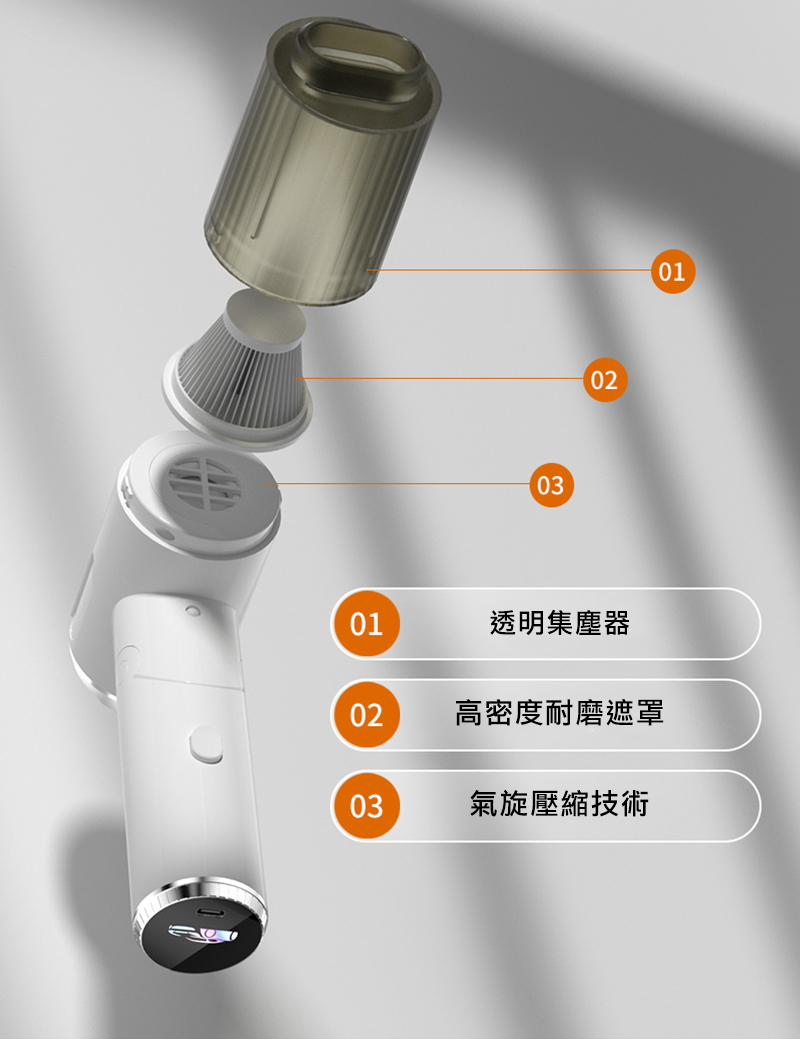 01

02

03

01 透明集塵器

02 高密度耐磨遮罩

03 氣旋壓縮技術