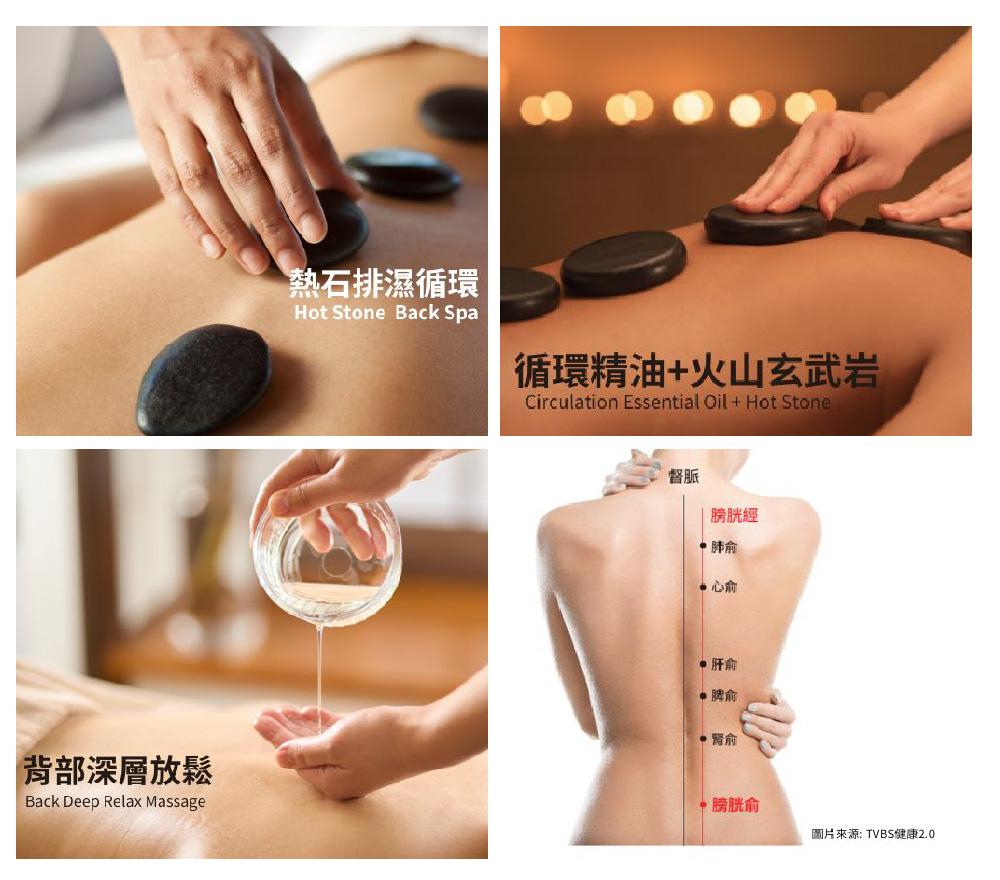 熱石排濕循環
Hot Stone Back Spa

循環精油+火山玄武岩
Circulation Essential Oil + Hot Stone

背部深層放鬆
Back Deep Relax Massage

督脈
膀胱經
肺俞
心俞
肝俞
脾俞
腎俞
膀胱俞
圖片來源: TVBS健康2.0