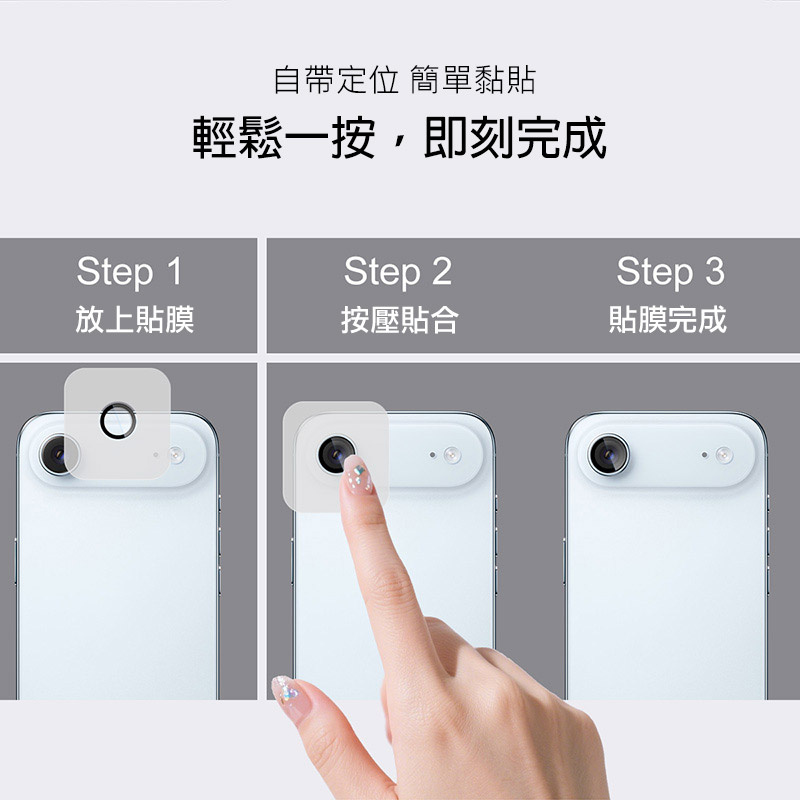 自帶定位 簡單黏貼
輕鬆一按，即刻完成

Step 1
放上貼膜

Step 2
按壓貼合

Step 3
貼膜完成