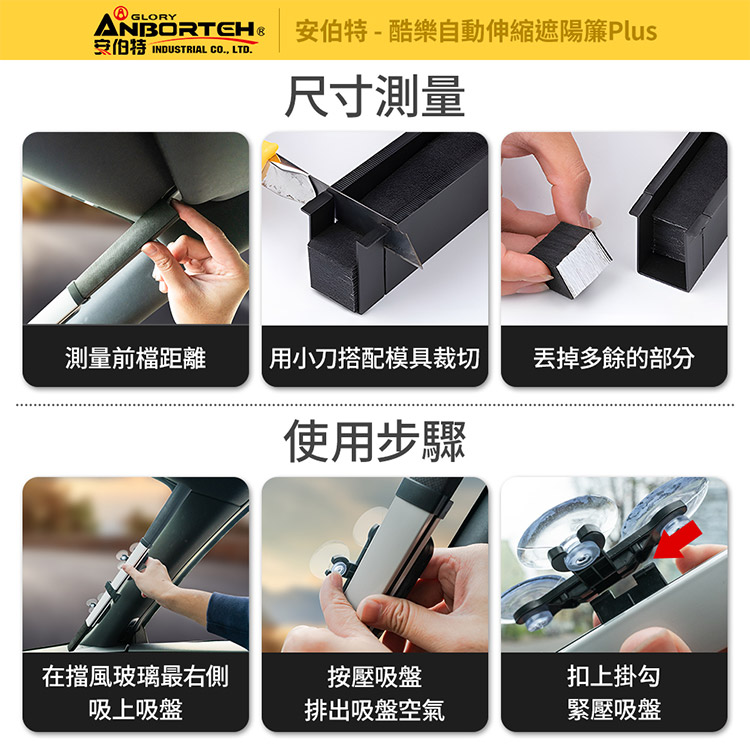 GLORY
ANBORTEH®
安伯特 INDUSTRIAL CO., LTD.
安伯特 - 酷樂自動伸縮遮陽簾Plus

尺寸測量

測量前檔距離

用小刀搭配模具裁切

丟掉多餘的部分

使用步驟

在擋風玻璃最右側
吸上吸盤

按壓吸盤
排出吸盤空氣

扣上掛勾
緊壓吸盤