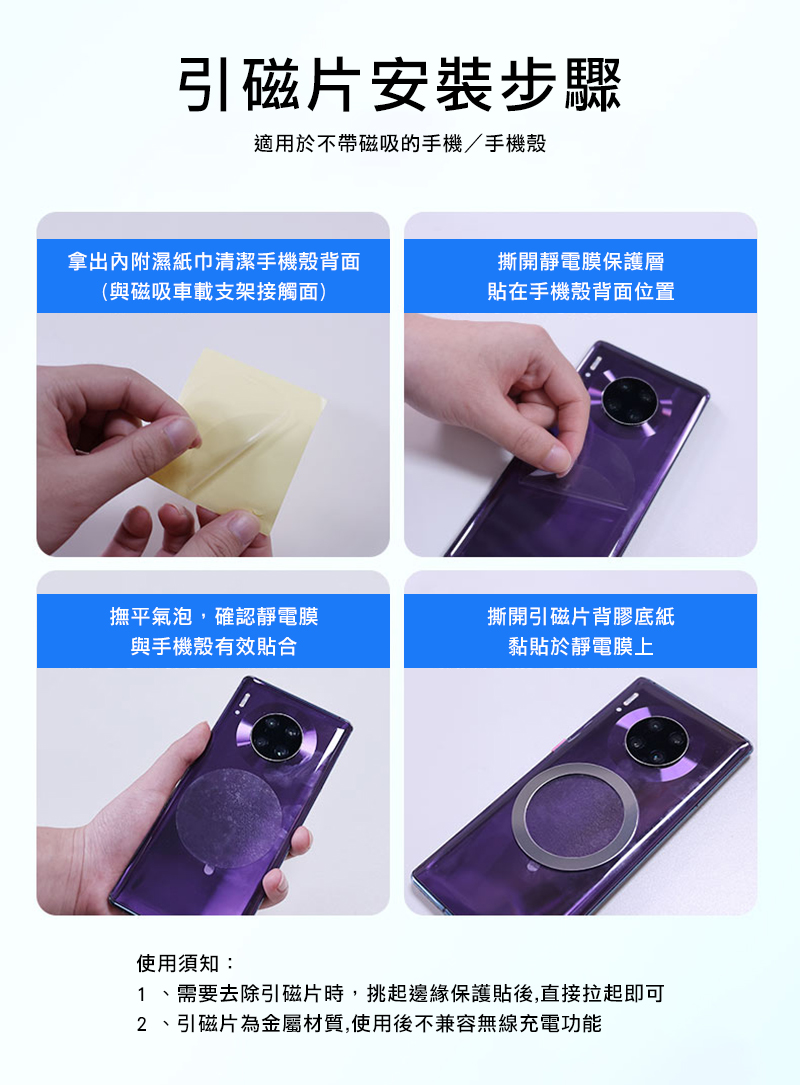 引磁片安裝步驟

適用於不帶磁吸的手機／手機殼

拿出內附濕紙巾清潔手機殼背面
（與磁吸車載支架接觸面）

撕開靜電膜保護層
貼在手機殼背面位置

撫平氣泡，確認靜電膜
與手機殼有效貼合

撕開引磁片背膠底紙
黏貼於靜電膜上

使用須知：
1 、需要去除引磁片時，挑起邊緣保護貼後,直接拉起即可
2 、引磁片為金屬材質,使用後不兼容無線充電功能