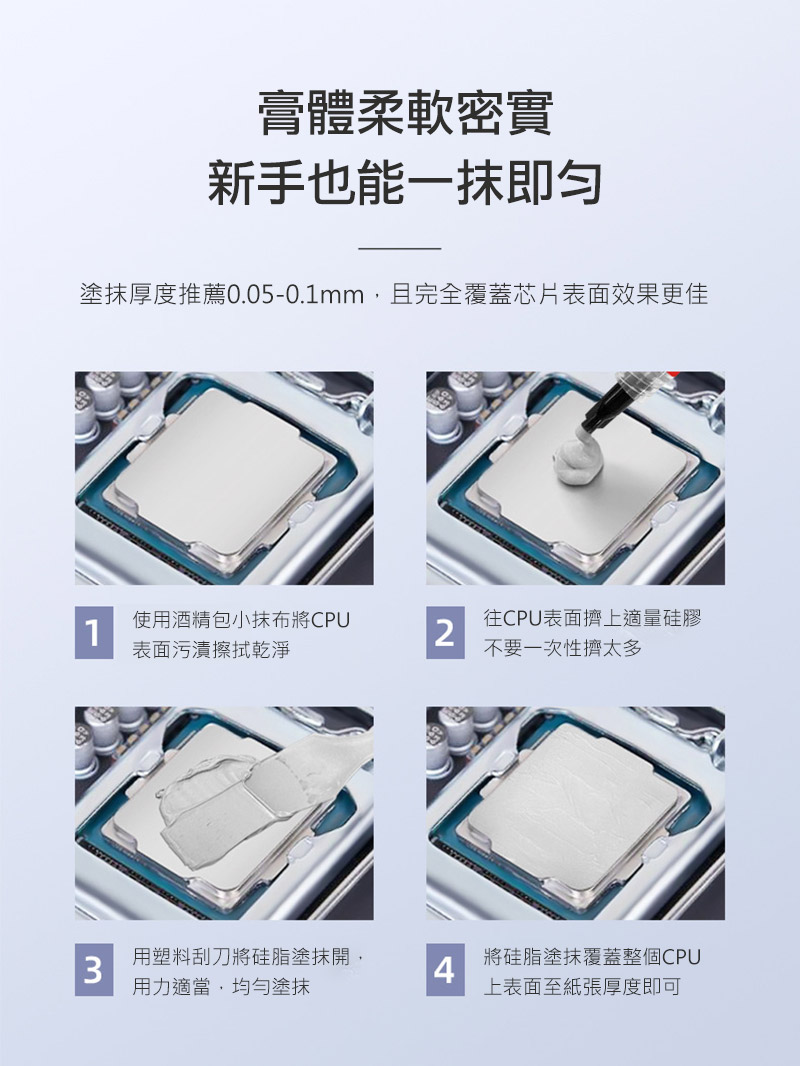 膏體柔軟密實
新手也能一抹即勻

塗抹厚度推薦0.05-0.1mm，且完全覆蓋芯片表面效果更佳

1 使用酒精包小抹布將CPU表面污漬擦拭乾淨

2 往CPU表面擠上適量硅膠不要一次性擠太多

3 用塑料刮刀將硅脂塗抹開，用力適當，均勻塗抹

4 將硅脂塗抹覆蓋整個CPU上表面至紙張厚度即可