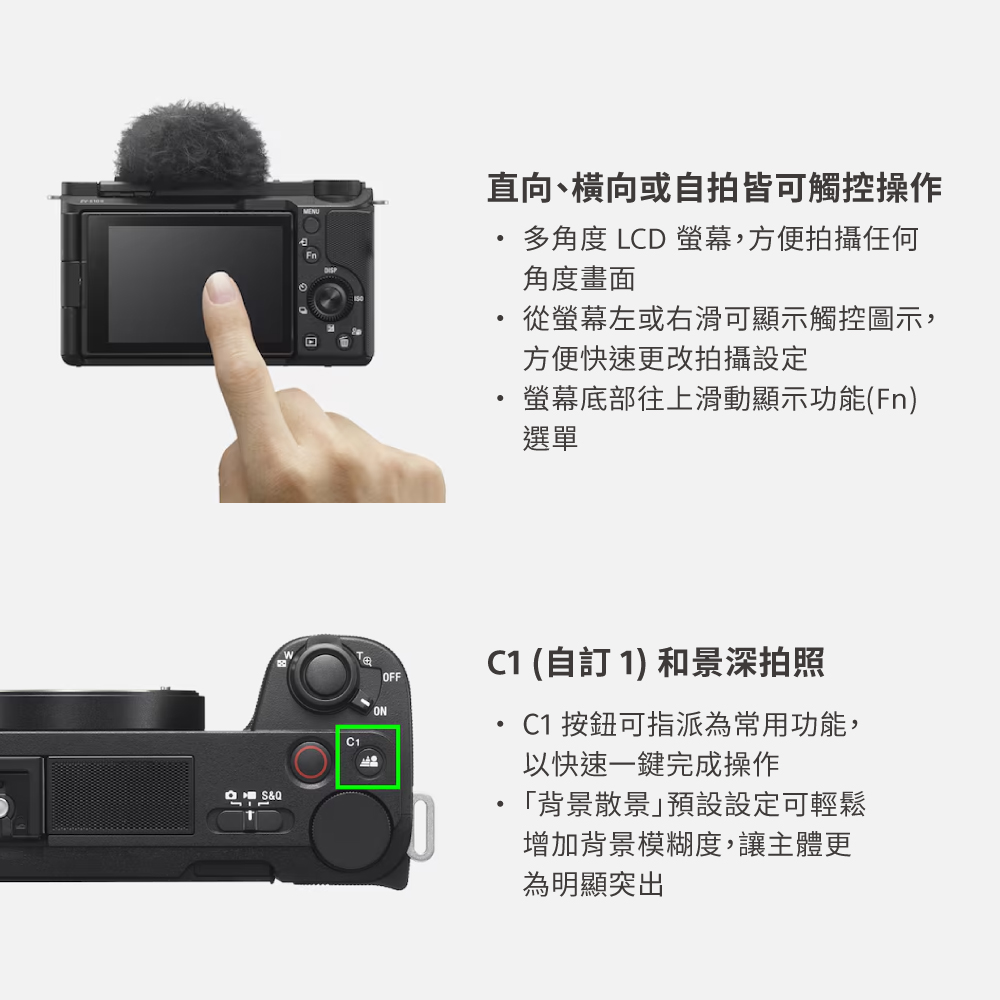 MENU
Fn
DISP
ISO

直向、橫向或自拍皆可觸控操作

• 多角度 LCD 螢幕，方便拍攝任何角度畫面
• 從螢幕左或右滑可顯示觸控圖示，方便快速更改拍攝設定
• 螢幕底部往上滑動顯示功能(Fn)選單

W
T
OFF
ON
C1
S&Q

C1 (自訂 1) 和景深拍照

• C1 按鈕可指派為常用功能，以快速一鍵完成操作
• 「背景散景」預設設定可輕鬆增加背景模糊度，讓主體更為明顯突出