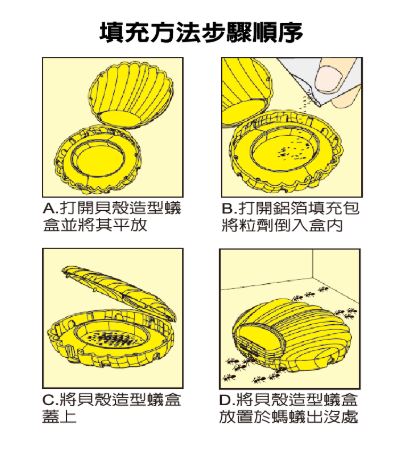 填充方法步驟順序

A.打開貝殼造型蟻盒並將其平放

B.打開鋁箔填充包將粒劑倒入盒內

C.將貝殼造型蟻盒蓋上

D.將貝殼造型蟻盒放置於螞蟻出沒處