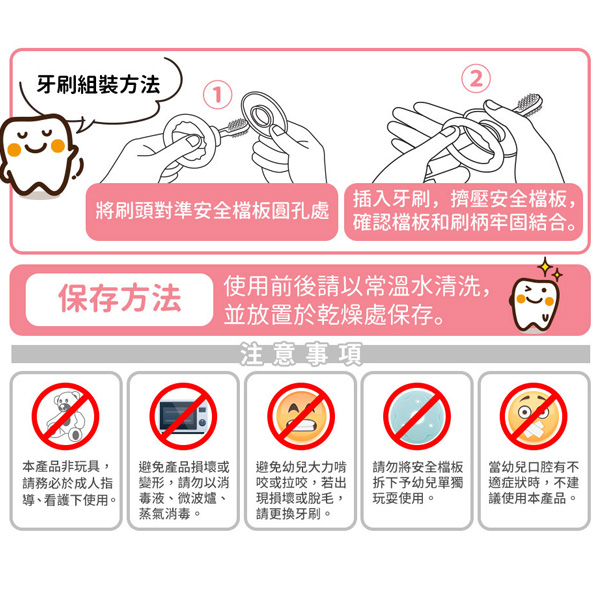 牙刷組裝方法

①

將刷頭對準安全檔板圓孔處

②

插入牙刷，擠壓安全檔板，確認檔板和刷柄牢固結合。

保存方法

使用前後請以常溫水清洗，並放置於乾燥處保存。

注意事項

本產品非玩具，請務必於成人指導、看護下使用。

避免產品損壞或變形，請勿以消毒液、微波爐、蒸氣消毒。

避免幼兒大力啃咬或拉咬，若出現損壞或脫毛，請更換牙刷。

請勿將安全檔板拆下予幼兒單獨玩耍使用。

當幼兒口腔有不適症狀時，不建議使用本產品。