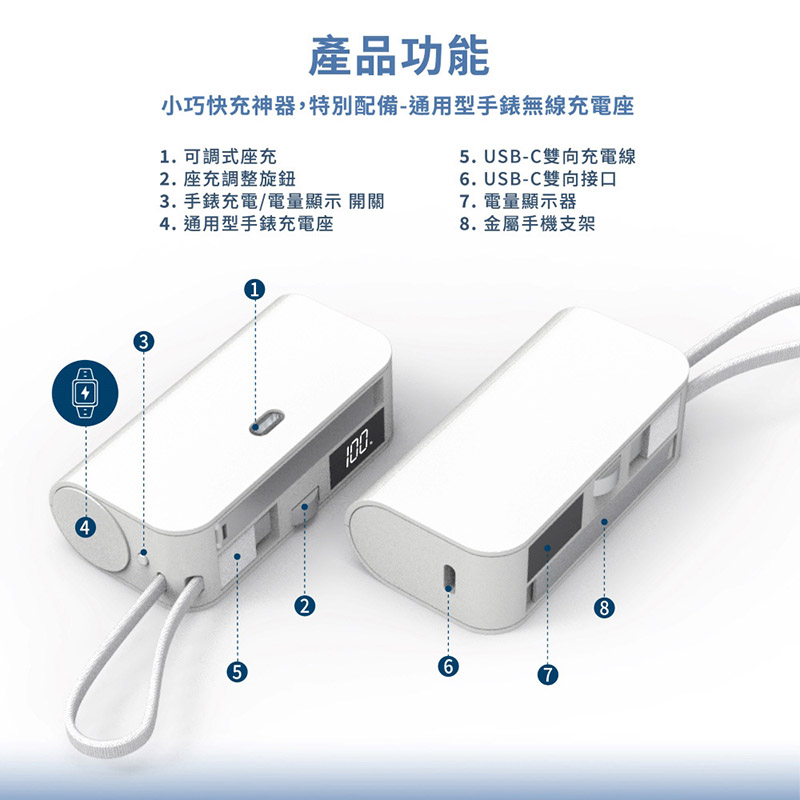 產品功能

小巧快充神器，特別配備-通用型手錶無線充電座

1. 可調式座充
2. 座充調整旋鈕
3. 手錶充電/電量顯示 開關
4. 通用型手錶充電座

5. USB-C雙向充電線
6. USB-C雙向接口
7. 電量顯示器
8. 金屬手機支架

1

3

100.

4

2

5

6

7

8