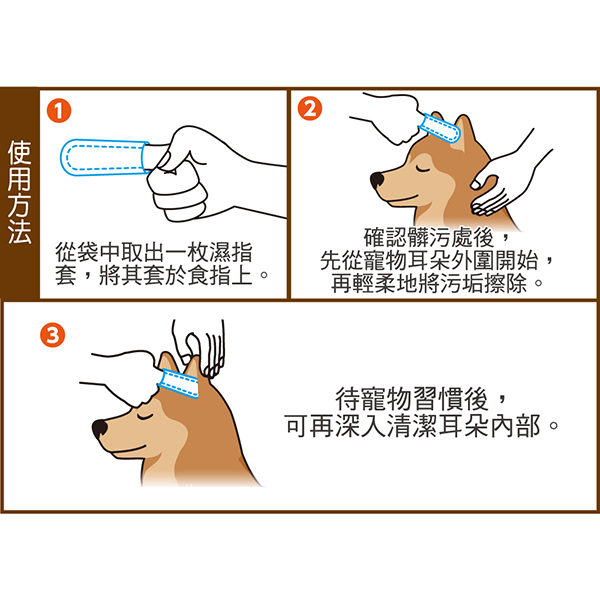 使用方法

1
從袋中取出一枚濕指套，將其套於食指上。

2
確認髒污處後，先從寵物耳朵外圍開始，再輕柔地將污垢擦除。

3
待寵物習慣後，可再深入清潔耳朵內部。