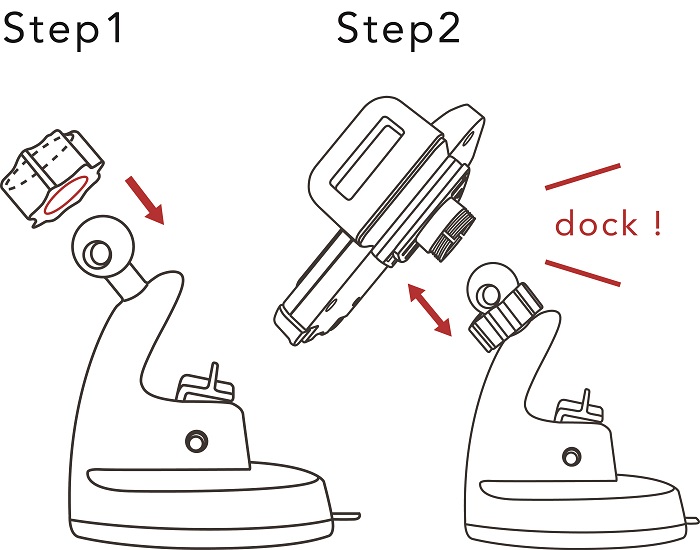 Step1

Step2

dock !