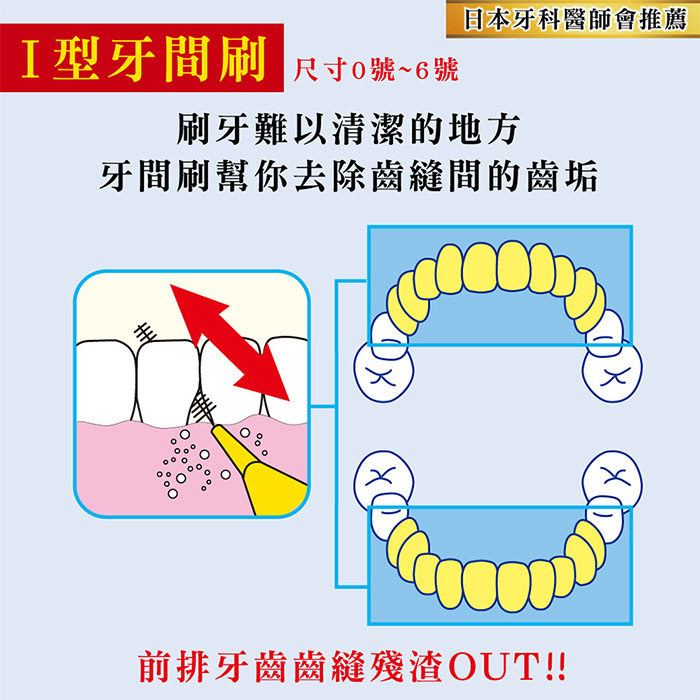 日本牙科醫師會推薦

I型牙間刷 尺寸0號~6號

刷牙難以清潔的地方
牙間刷幫你去除齒縫間的齒垢

前排牙齒齒縫殘渣OUT!!